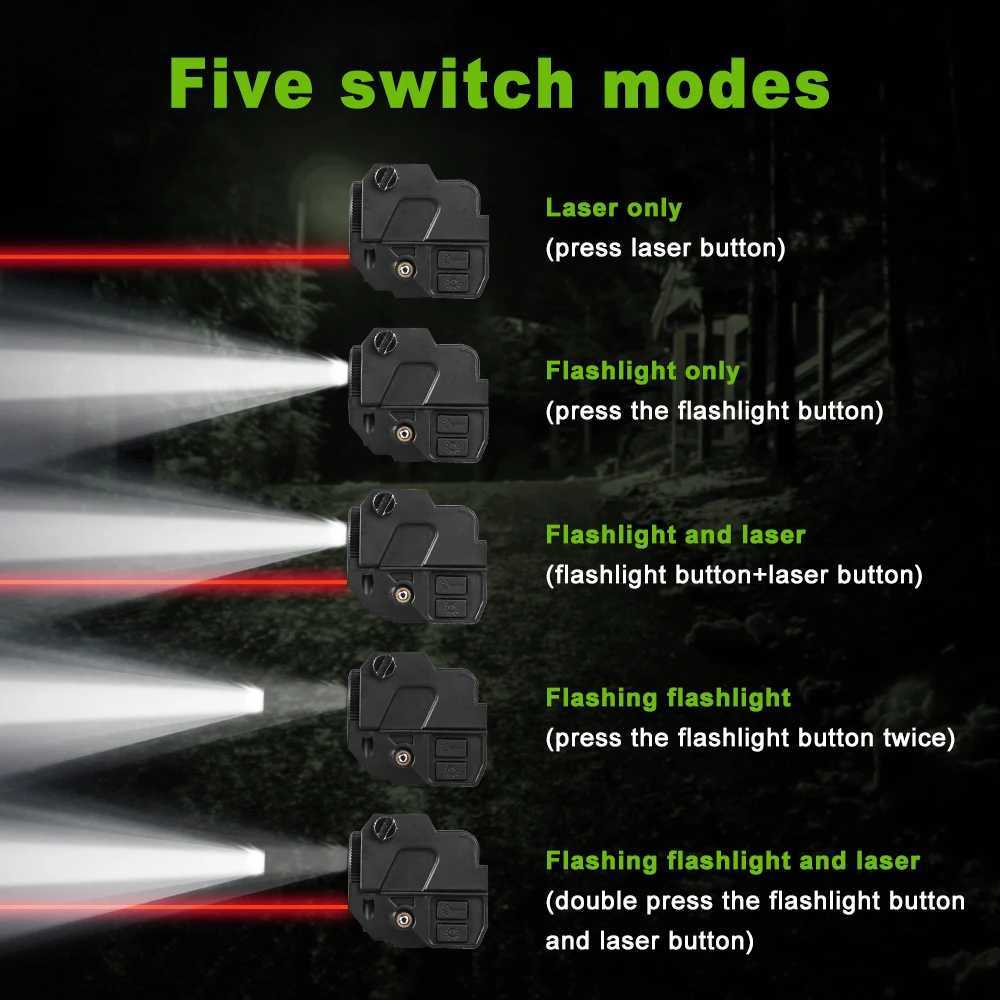 Five switch modes

Laser only
(press laser button)

Flashlight only
(press the flashlight button)

Flashlight and laser
(flashlight button+laser button)

Flashing flashlight
(press the flashlight button twice)

Flashing flashlight and laser
(double press the flashlight button and laser button)