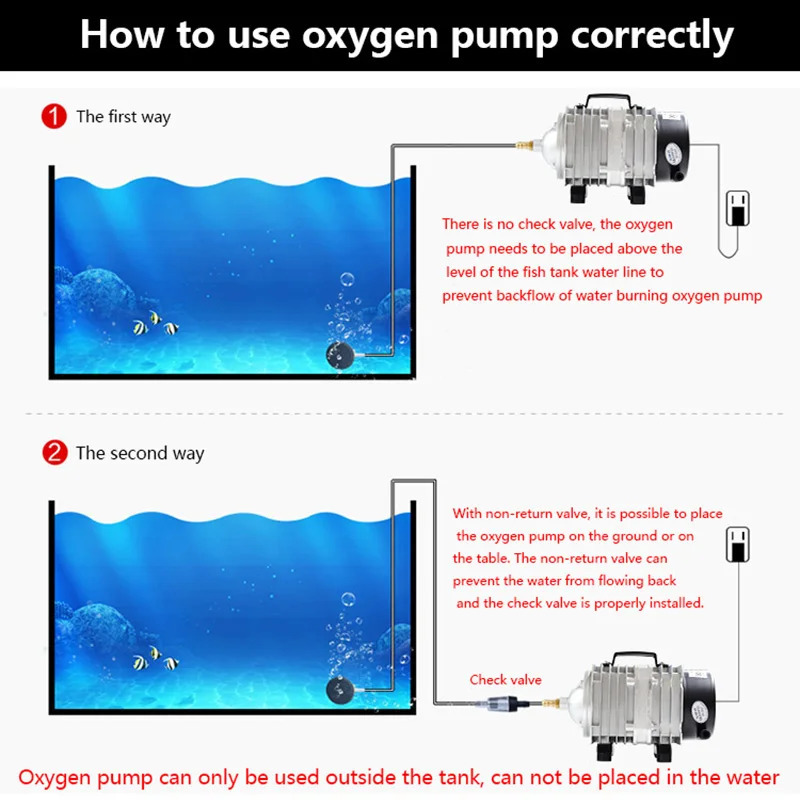 How to use oxygen pump correctly

1 The first way

There is no check valve, the oxygen pump needs to be placed above the level of the fish tank water line to prevent backflow of water burning oxygen pump

2 The second way

With non-return valve, it is possible to place the oxygen pump on the ground or on the table. The non-return valve can prevent the water from flowing back and the check valve is properly installed.

Check valve

Oxygen pump can only be used outside the tank, can not be placed in the water