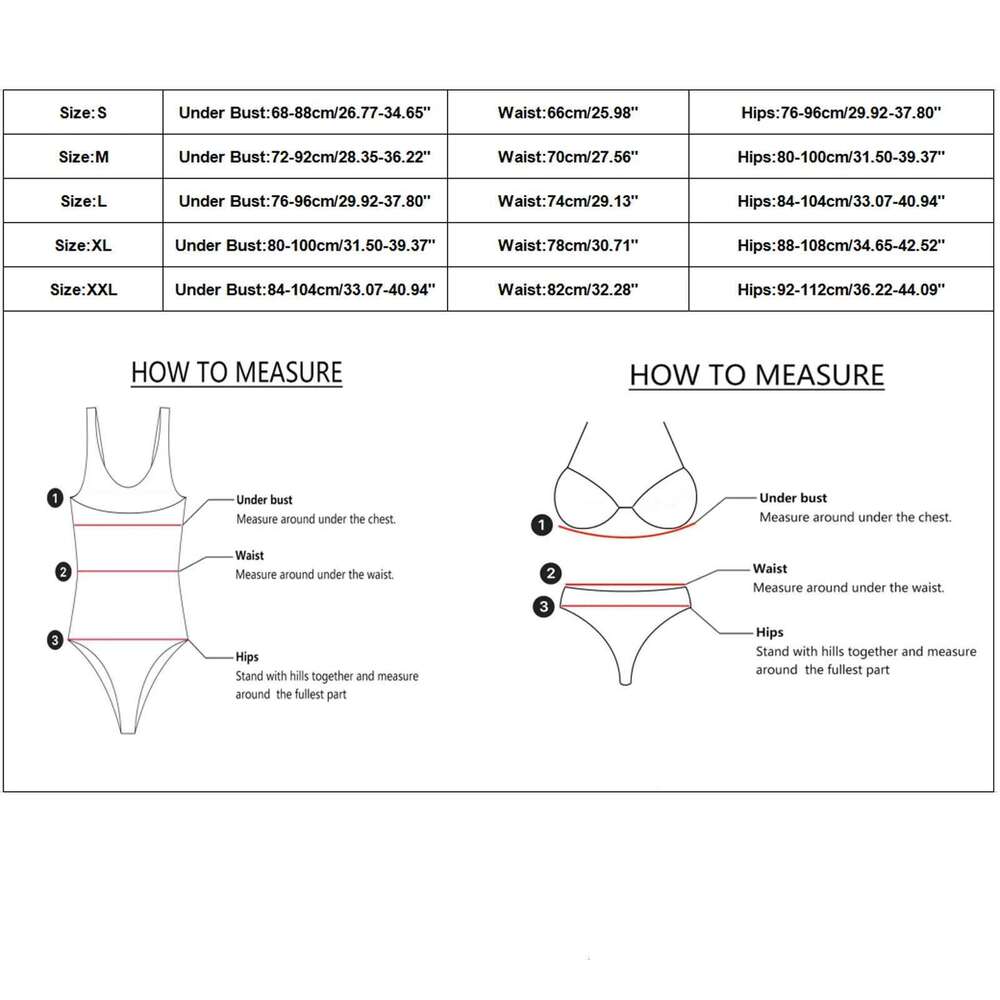 | Size:S | Under Bust:68-88cm/26.77-34.65'' | Waist:66cm/25.98'' | Hips:76-96cm/29.92-37.80'' |
|---|---|---|---|
| Size:M | Under Bust:72-92cm/28.35-36.22'' | Waist:70cm/27.56'' | Hips:80-100cm/31.50-39.37'' |
| Size:L | Under Bust:76-96cm/29.92-37.80'' | Waist:74cm/29.13'' | Hips:84-104cm/33.07-40.94'' |
| Size:XL | Under Bust:80-100cm/31.50-39.37'' | Waist:78cm/30.71'' | Hips:88-108cm/34.65-42.52'' |
| Size:XXL | Under Bust:84-104cm/33.07-40.94'' | Waist:82cm/32.28'' | Hips:92-112cm/36.22-44.09'' |

HOW TO MEASURE

1 Under bust
Measure around under the chest.

2 Waist
Measure around under the waist.

3 Hips
Stand with hills together and measure around the fullest part

HOW TO MEASURE

1 Under bust
Measure around under the chest.

2 Waist
Measure around under the waist.

3 Hips
Stand with hills together and measure around the fullest part