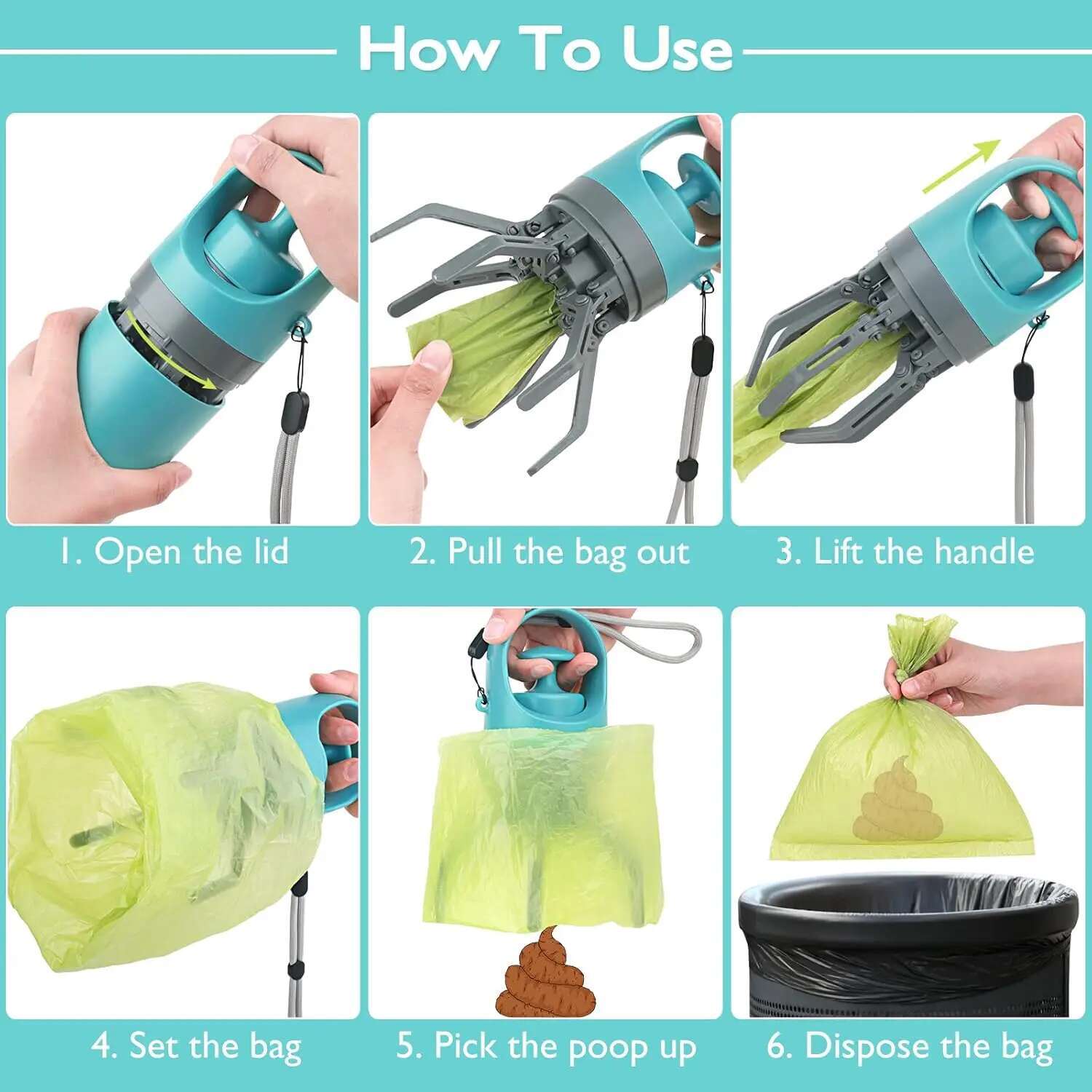 How To Use

1. Open the lid

2. Pull the bag out

3. Lift the handle

4. Set the bag

5. Pick the poop up

6. Dispose the bag