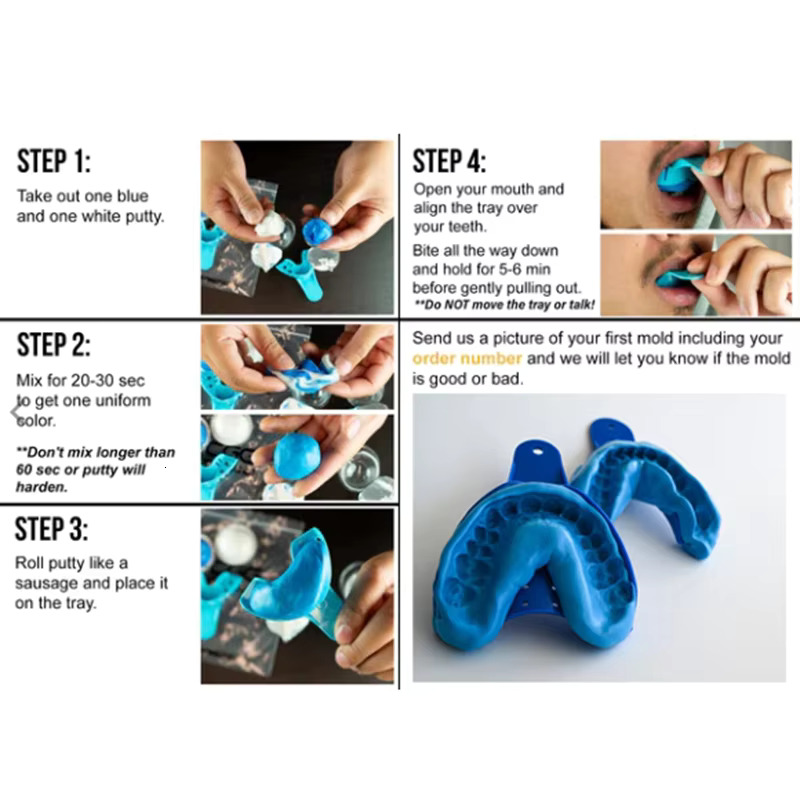 STEP 1:
Take out one blue and one white putty.

STEP 2:
Mix for 20-30 sec to get one uniform color.

**Don't mix longer than 60 sec or putty will harden.

STEP 3:
Roll putty like a sausage and place it on the tray.

STEP 4:
Open your mouth and align the tray over your teeth.

Bite all the way down and hold for 5-6 min before gently pulling out.
**Do NOT move the tray or talk!

Send us a picture of your first mold including your order number and we will let you know if the mold is good or bad.