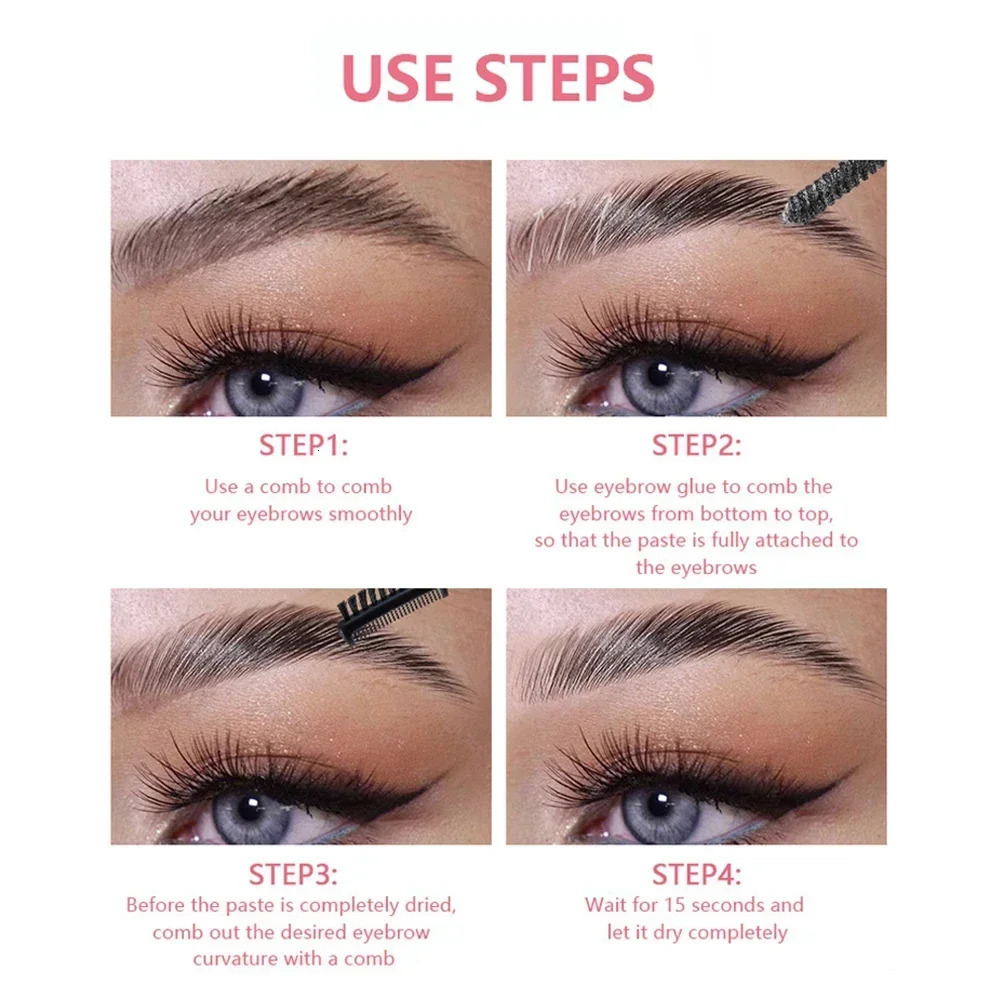 USE STEPS

STEP1:
Use a comb to comb your eyebrows smoothly

STEP2:
Use eyebrow glue to comb the eyebrows from bottom to top, so that the paste is fully attached to the eyebrows

STEP3:
Before the paste is completely dried, comb out the desired eyebrow curvature with a comb

STEP4:
Wait for 15 seconds and let it dry completely