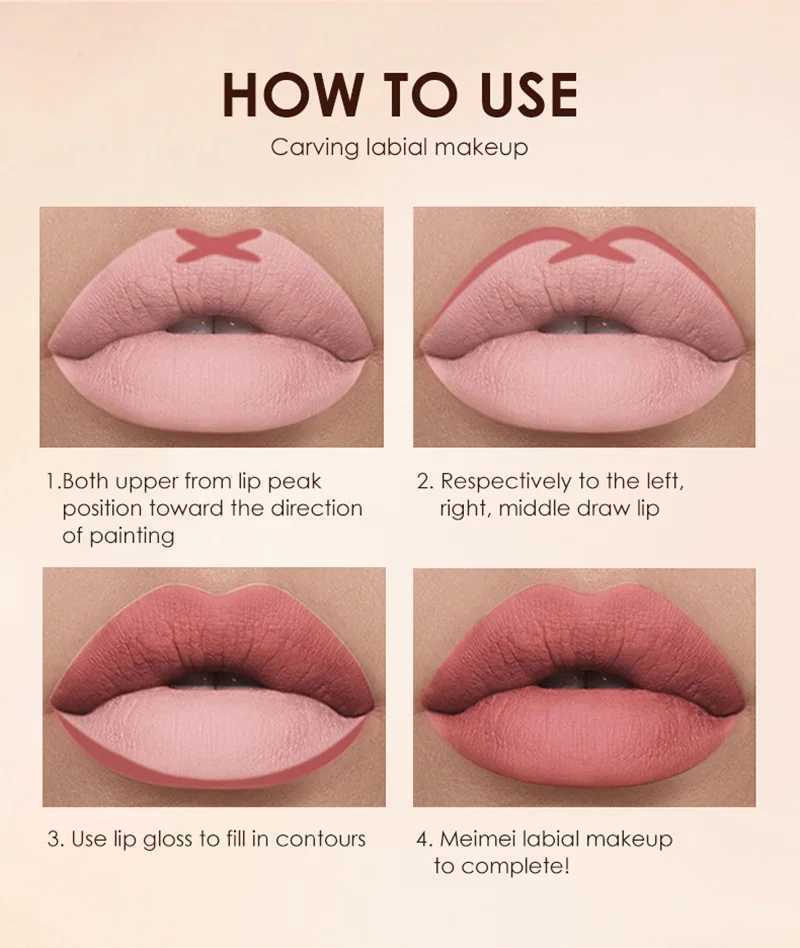 HOW TO USE

Carving labial makeup

1.Both upper from lip peak position toward the direction of painting

2. Respectively to the left, right, middle draw lip

3. Use lip gloss to fill in contours

4. Meimei labial makeup to complete!