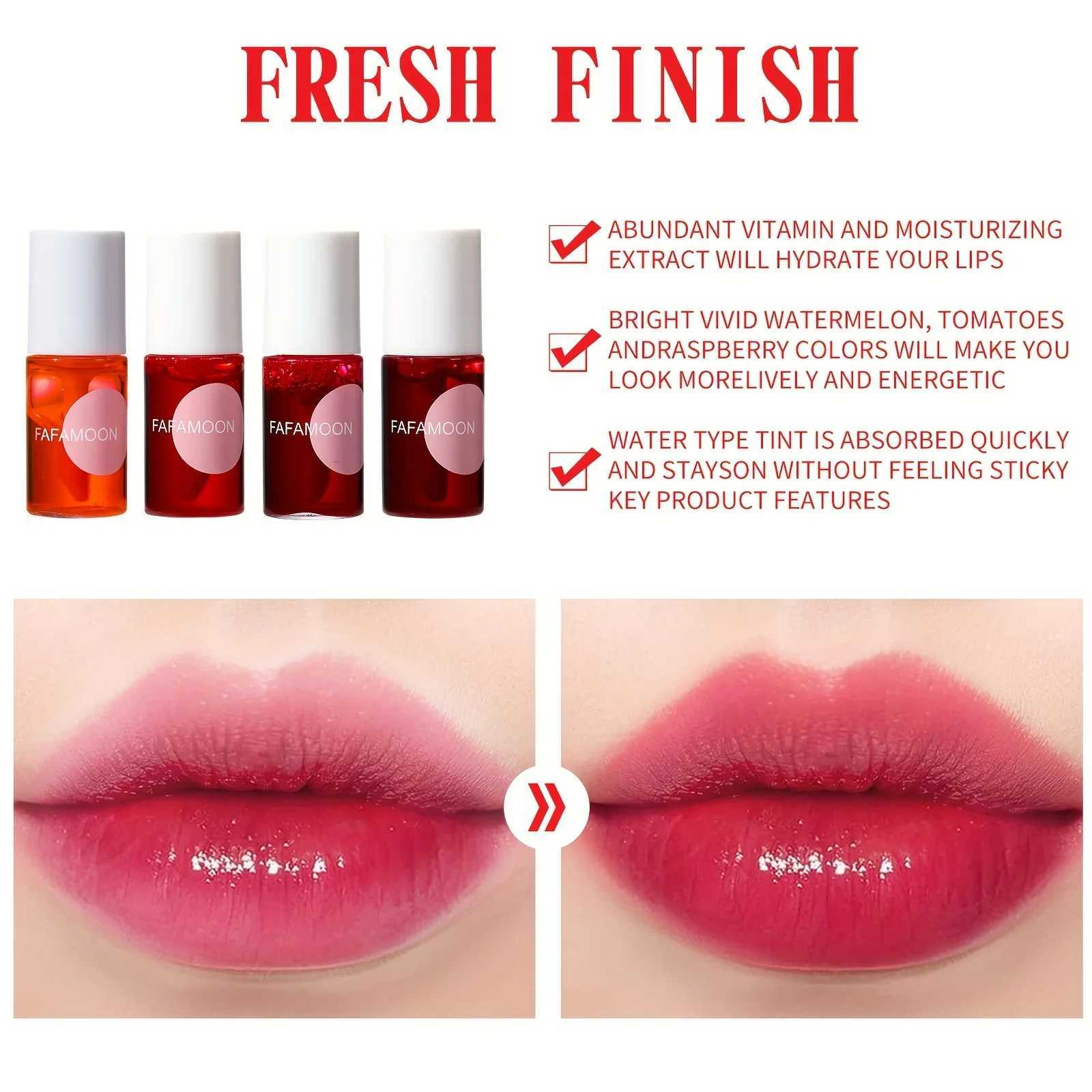 FRESH FINISH

FAFAMOON

FAFAMOON

FAFAMOON

FAFAMOON

ABUNDANT VITAMIN AND MOISTURIZING EXTRACT WILL HYDRATE YOUR LIPS

BRIGHT VIVID WATERMELON, TOMATOES ANDRASPBERRY COLORS WILL MAKE YOU LOOK MORELIVELY AND ENERGETIC

WATER TYPE TINT IS ABSORBED QUICKLY AND STAYSON WITHOUT FEELING STICKY KEY PRODUCT FEATURES