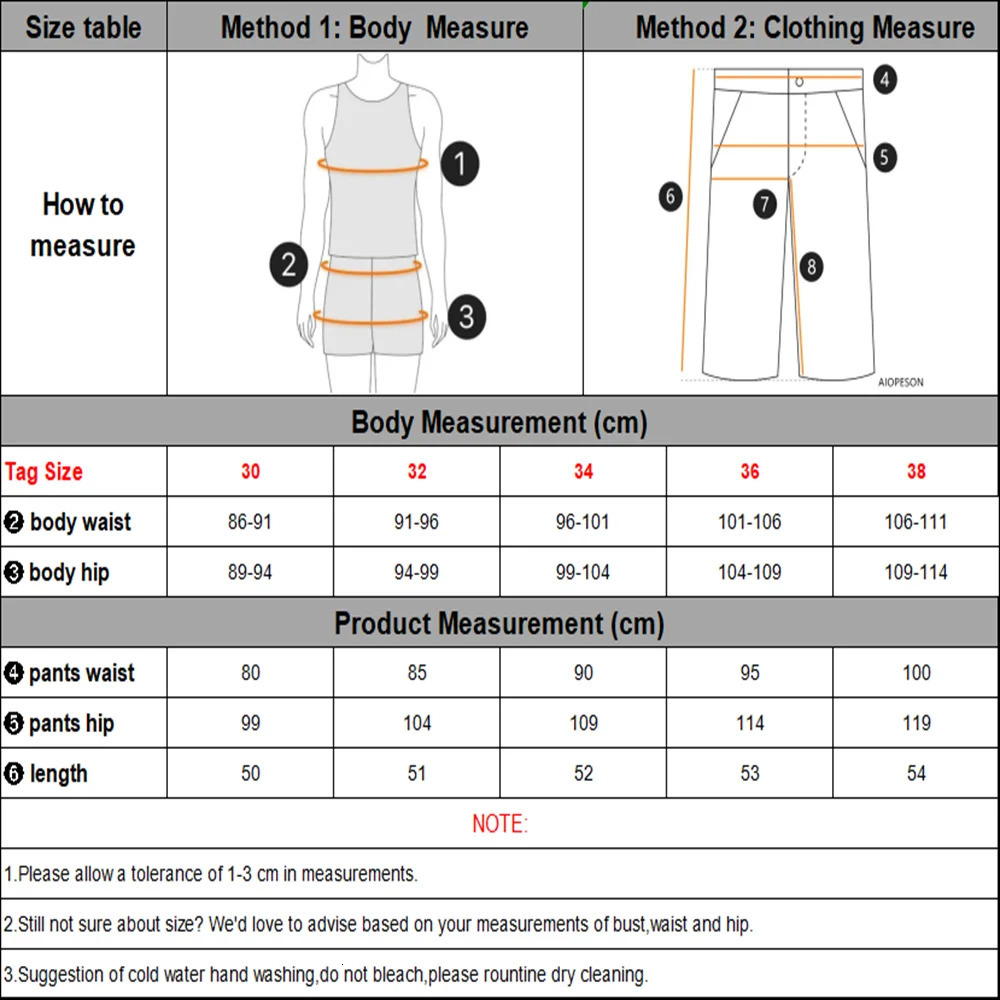 | Size table | Method 1: Body Measure | Method 2: Clothing Measure |
|---|---|---|
| How to measure | 1 2 3 | 4 5 6 7 8 AIOPESON |

Body Measurement (cm)

| Tag Size | 30 | 32 | 34 | 36 | 38 |
|---|---|---|---|---|---|
| ❷ body waist | 86-91 | 91-96 | 96-101 | 101-106 | 106-111 |
| ❸ body hip | 89-94 | 94-99 | 99-104 | 104-109 | 109-114 |

Product Measurement (cm)

| ❹ pants waist | 80 | 85 | 90 | 95 | 100 |
|---|---|---|---|---|---|
| ❺ pants hip | 99 | 104 | 109 | 114 | 119 |
| ❻ length | 50 | 51 | 52 | 53 | 54 |

NOTE:

1.Please allow a tolerance of 1-3 cm in measurements.

2.Still not sure about size? We'd love to advise based on your measurements of bust,waist and hip.

3.Suggestion of cold water hand washing,do not bleach,please rountine dry cleaning.