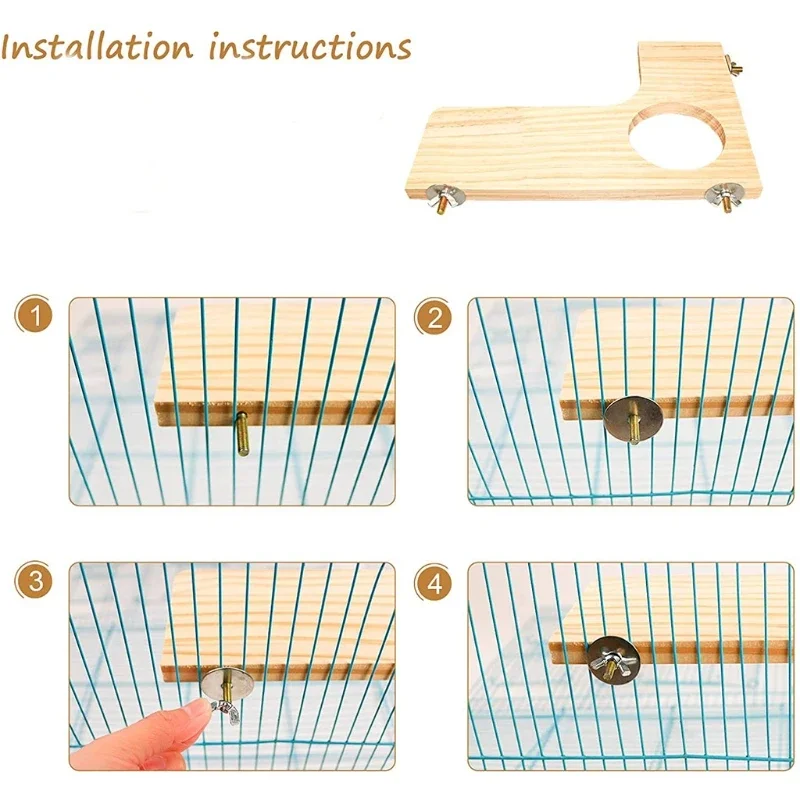 Installation instructions

1

2

3

4