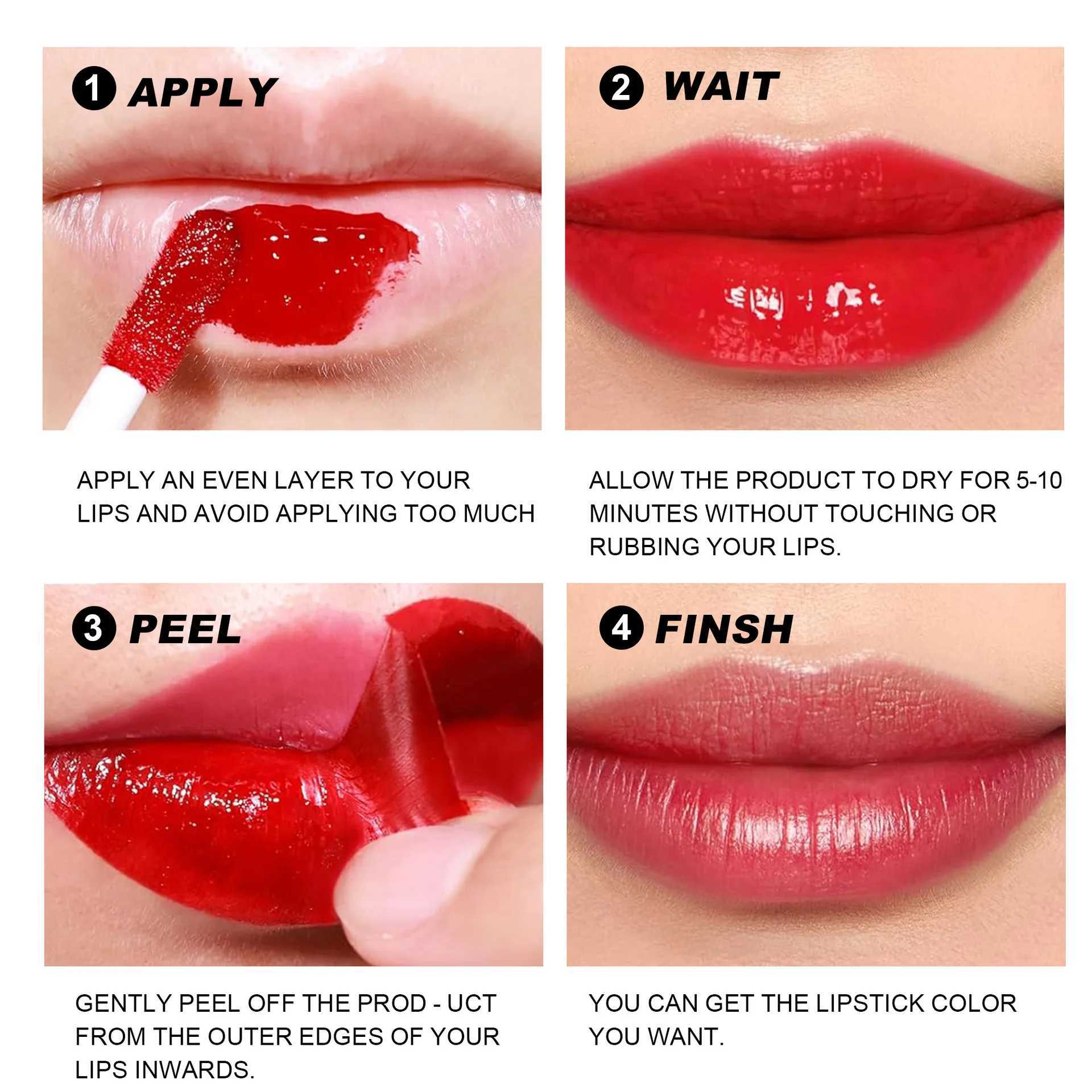 1 APPLY

APPLY AN EVEN LAYER TO YOUR LIPS AND AVOID APPLYING TOO MUCH

2 WAIT

ALLOW THE PRODUCT TO DRY FOR 5-10 MINUTES WITHOUT TOUCHING OR RUBBING YOUR LIPS.

3 PEEL

GENTLY PEEL OFF THE PROD - UCT FROM THE OUTER EDGES OF YOUR LIPS INWARDS.

4 FINSH

YOU CAN GET THE LIPSTICK COLOR YOU WANT.