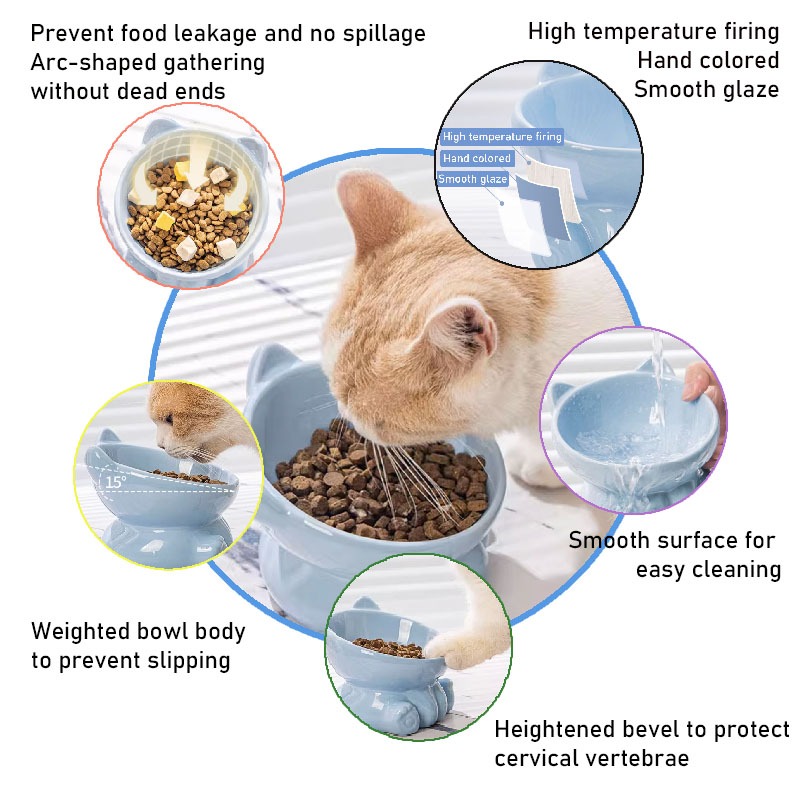 Prevent food leakage and no spillage
Arc-shaped gathering
without dead ends

High temperature firing
Hand colored
Smooth glaze

High temperature firing
Hand colored
Smooth glaze

15°

Smooth surface for
easy cleaning

Weighted bowl body
to prevent slipping

Heightened bevel to protect
cervical vertebrae