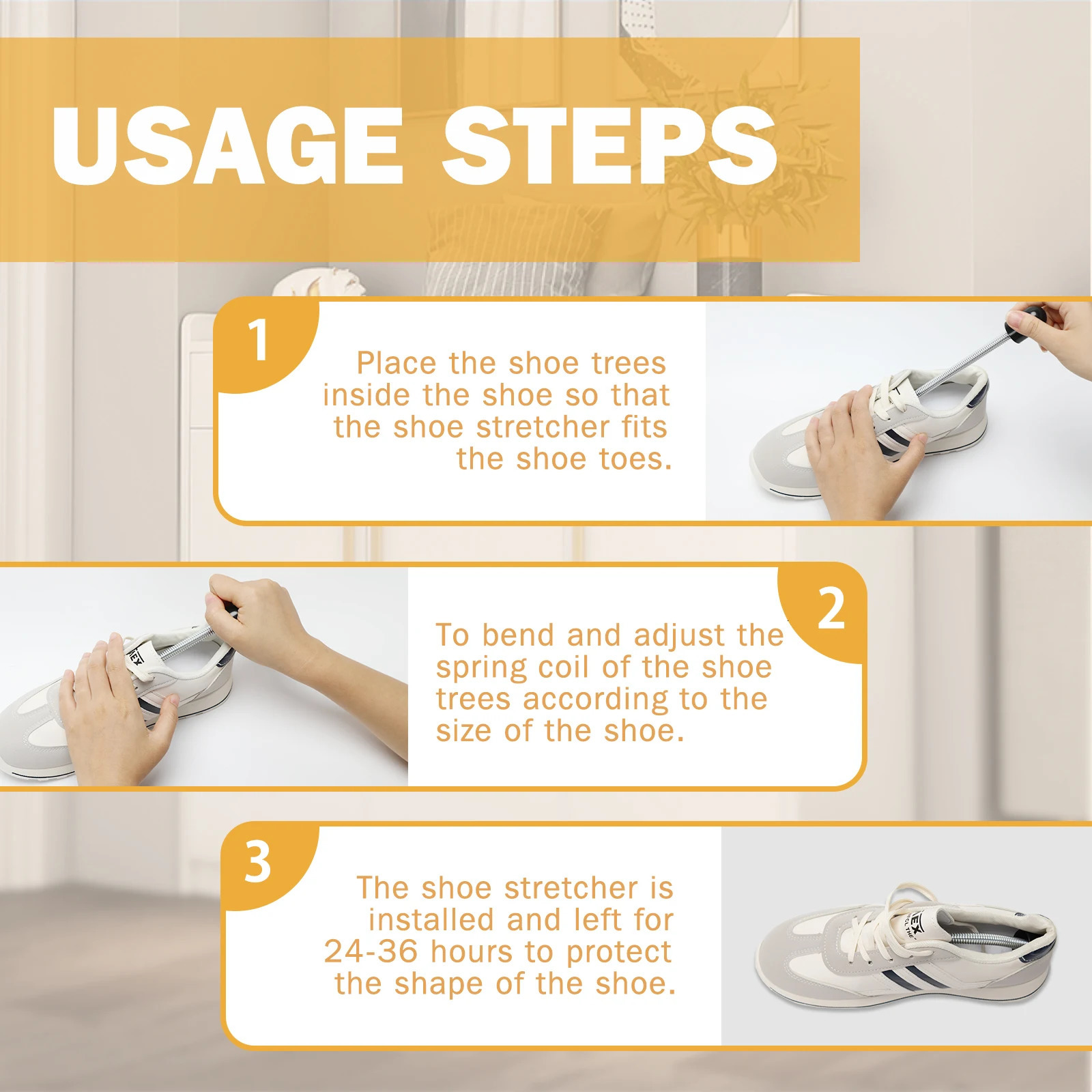 USAGE STEPS

1

Place the shoe trees inside the shoe so that the shoe stretcher fits the shoe toes.

2

To bend and adjust the spring coil of the shoe trees according to the size of the shoe.

3

The shoe stretcher is installed and left for 24-36 hours to protect the shape of the shoe.