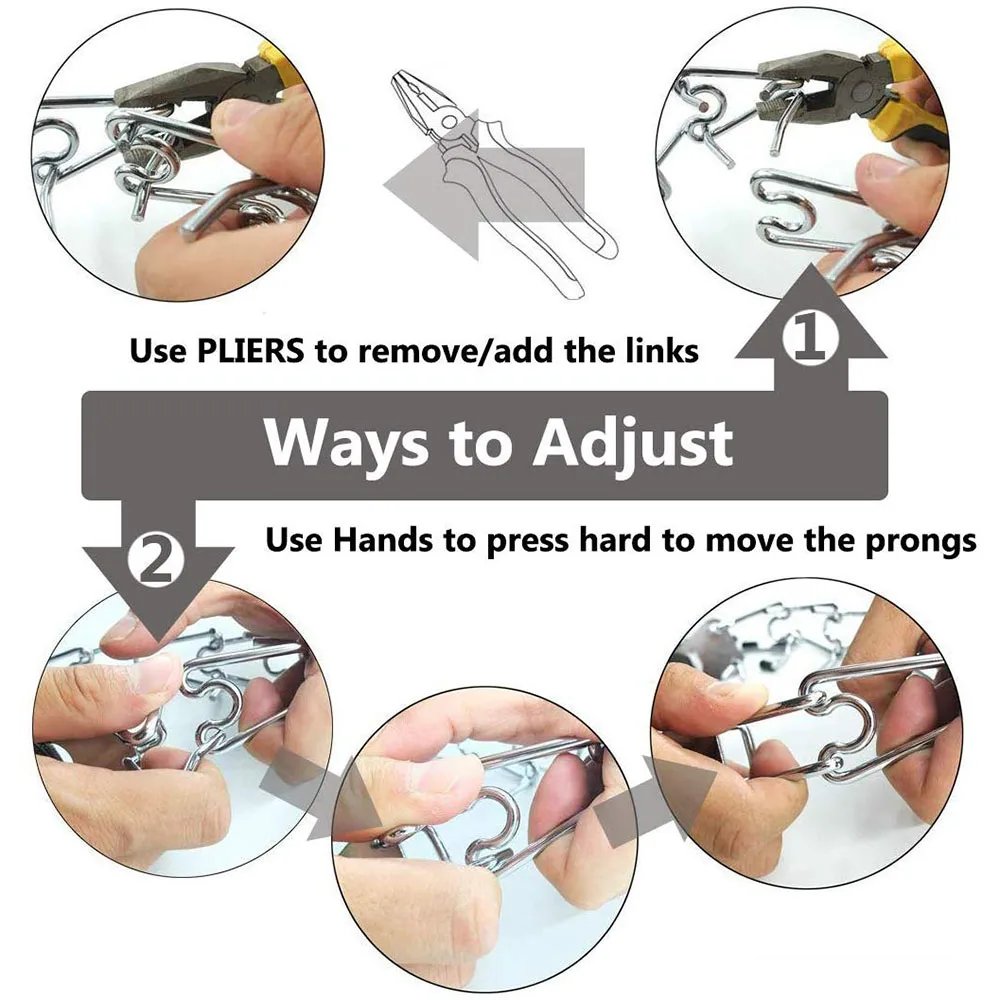 Use PLIERS to remove/add the links

1

Ways to Adjust

2

Use Hands to press hard to move the prongs