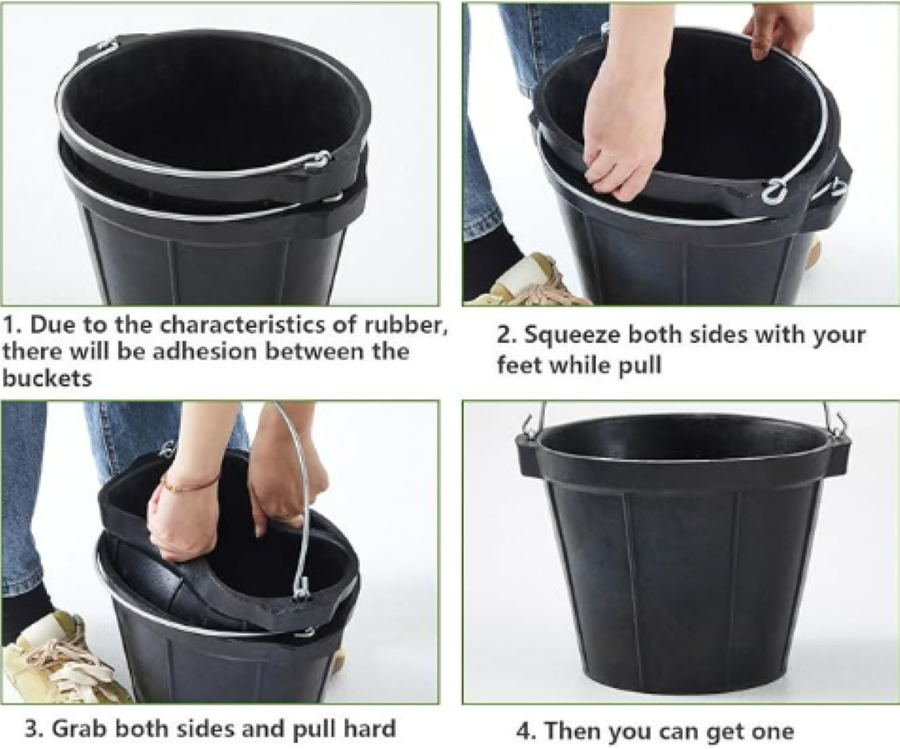 1. Due to the characteristics of rubber, there will be adhesion between the buckets

2. Squeeze both sides with your feet while pull

3. Grab both sides and pull hard

4. Then you can get one