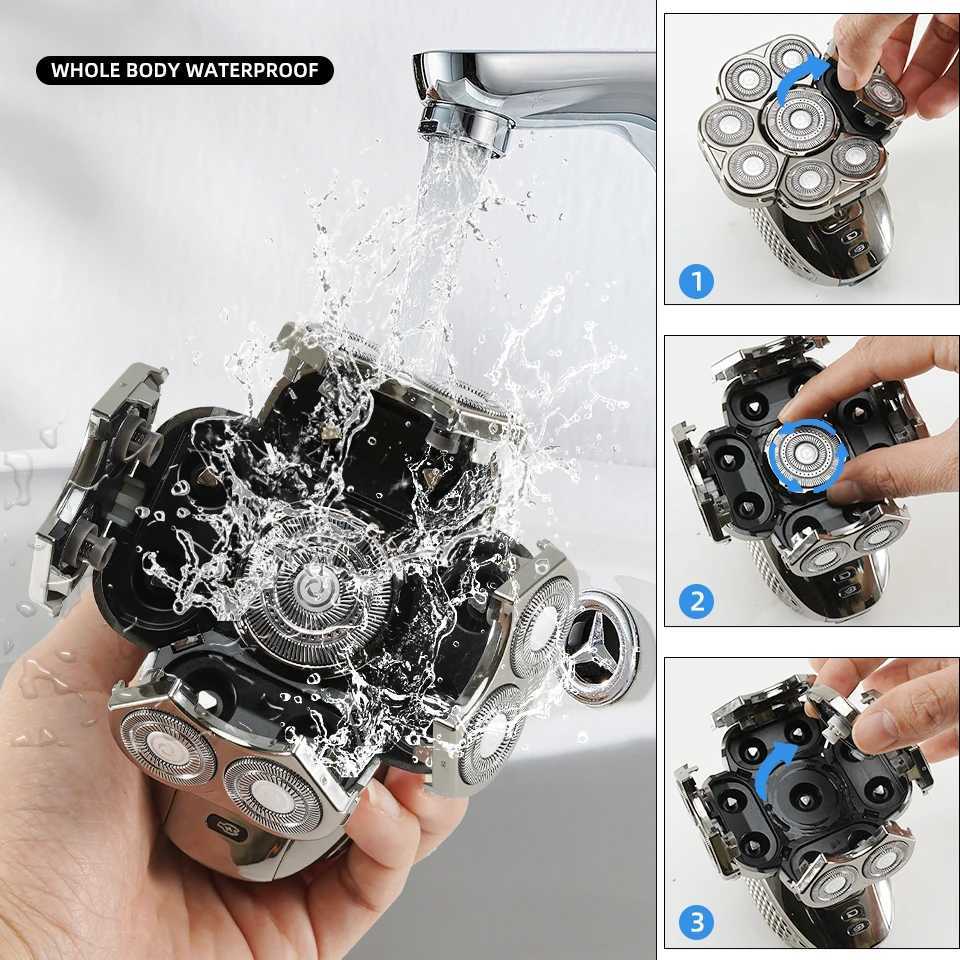 WHOLE BODY WATERPROOF

1

2

3