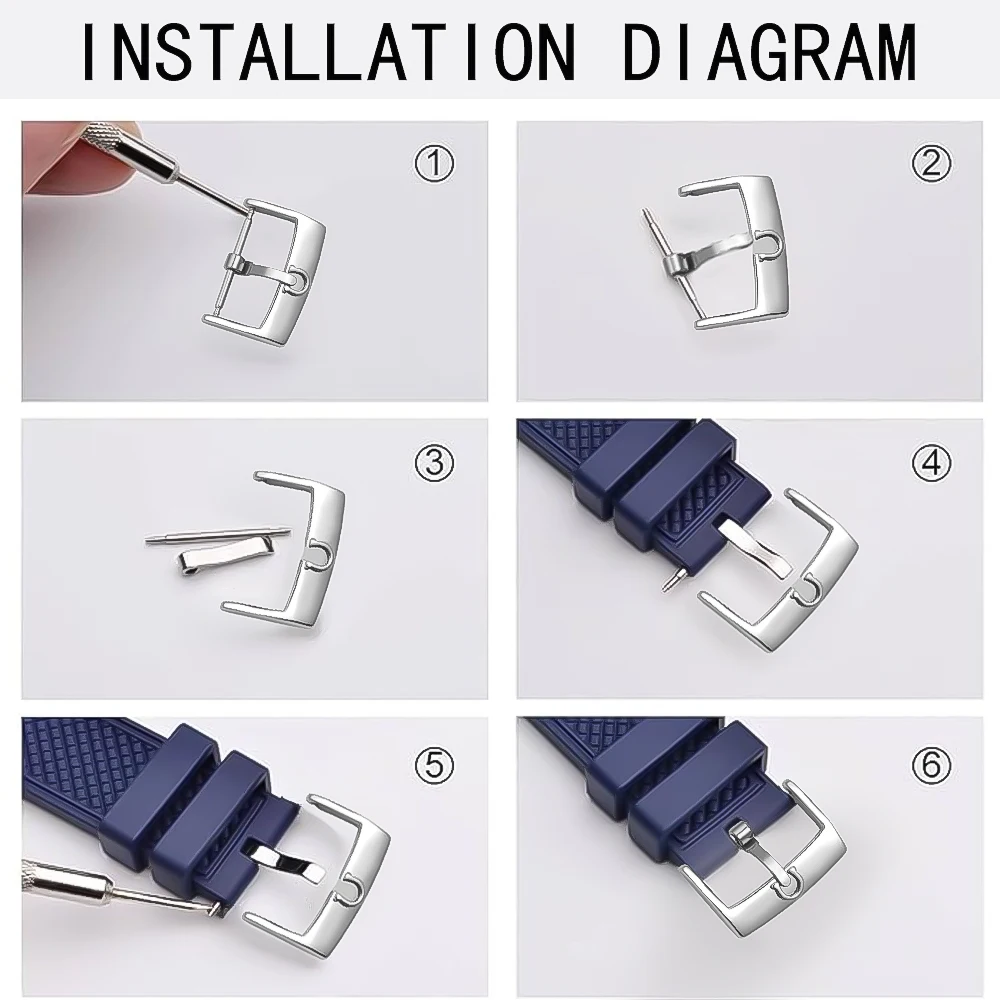 INSTALLATION DIAGRAM

①

②

③

④

⑤

⑥