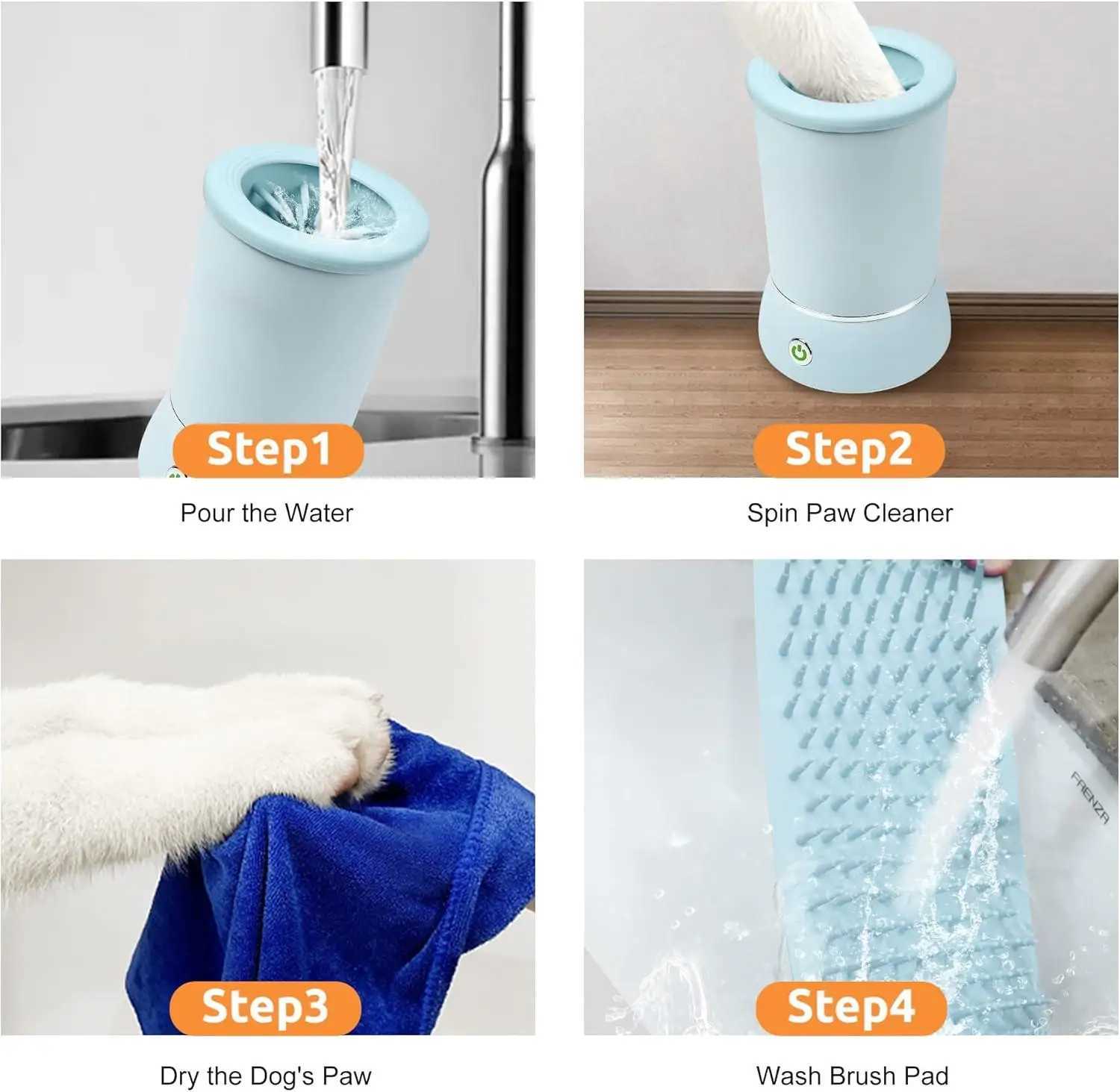 Step1

Pour the Water

Step2

Spin Paw Cleaner

Step3

Dry the Dog's Paw

FRENZA

Step4

Wash Brush Pad