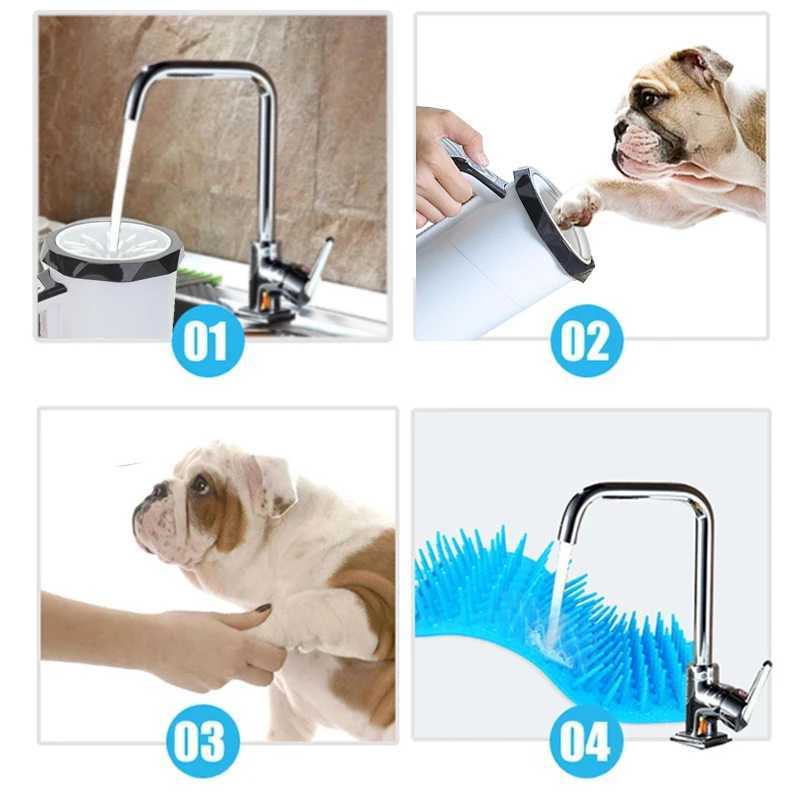 01

02

03

04