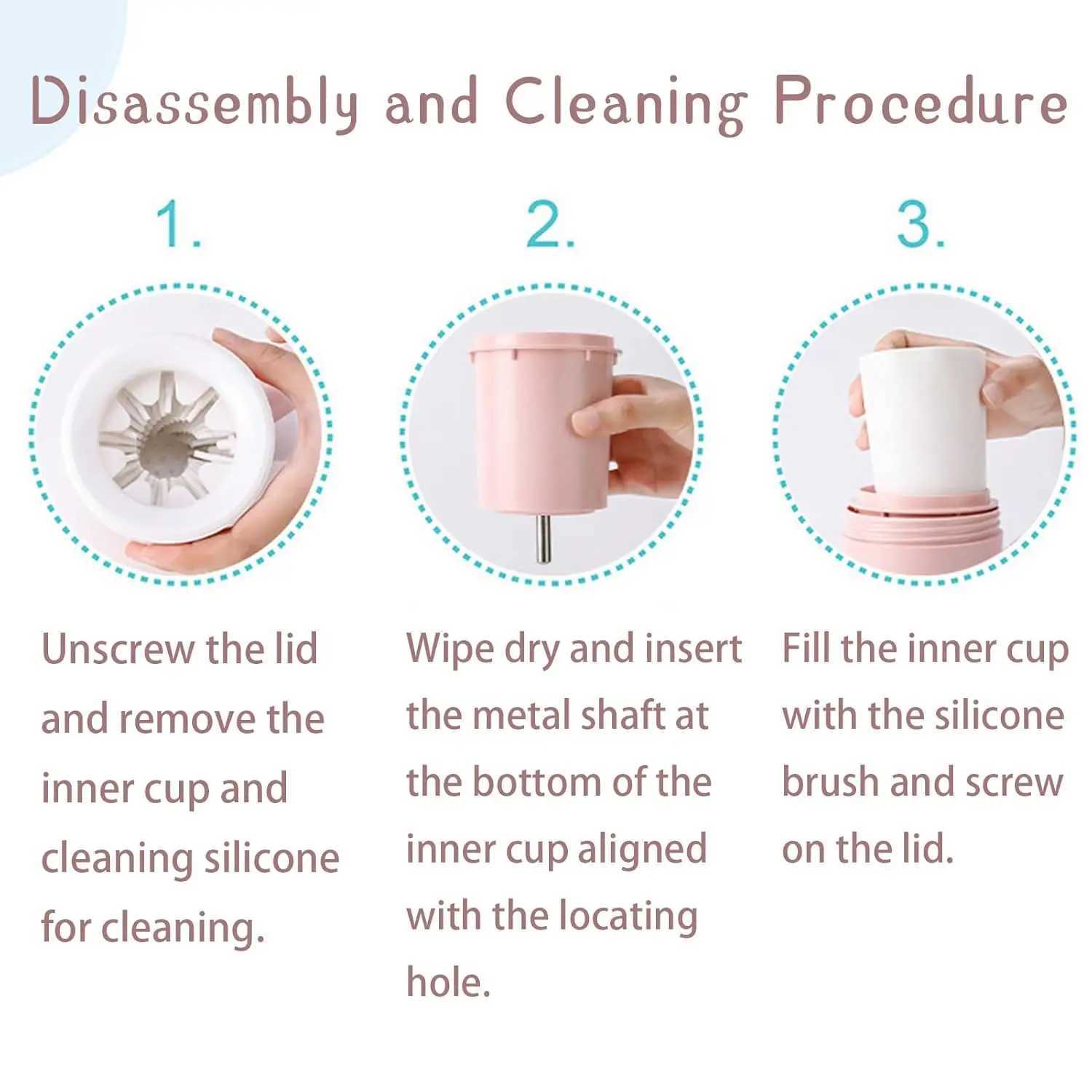 Disassembly and Cleaning Procedure

1.

Unscrew the lid and remove the inner cup and cleaning silicone for cleaning.

2.

Wipe dry and insert the metal shaft at the bottom of the inner cup aligned with the locating hole.

3.

Fill the inner cup with the silicone brush and screw on the lid.