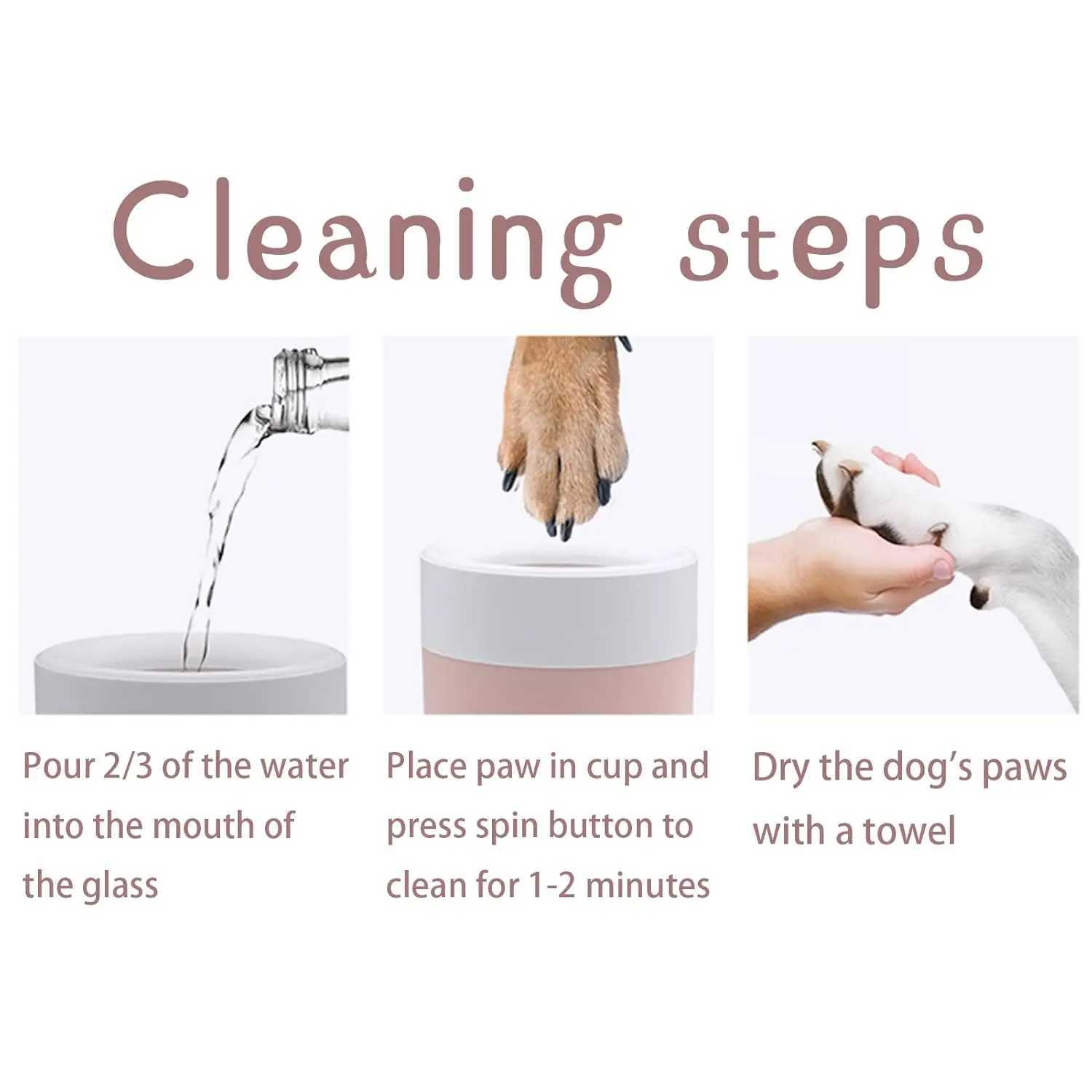 Cleaning steps

Pour 2/3 of the water into the mouth of the glass

Place paw in cup and press spin button to clean for 1-2 minutes

Dry the dog's paws with a towel