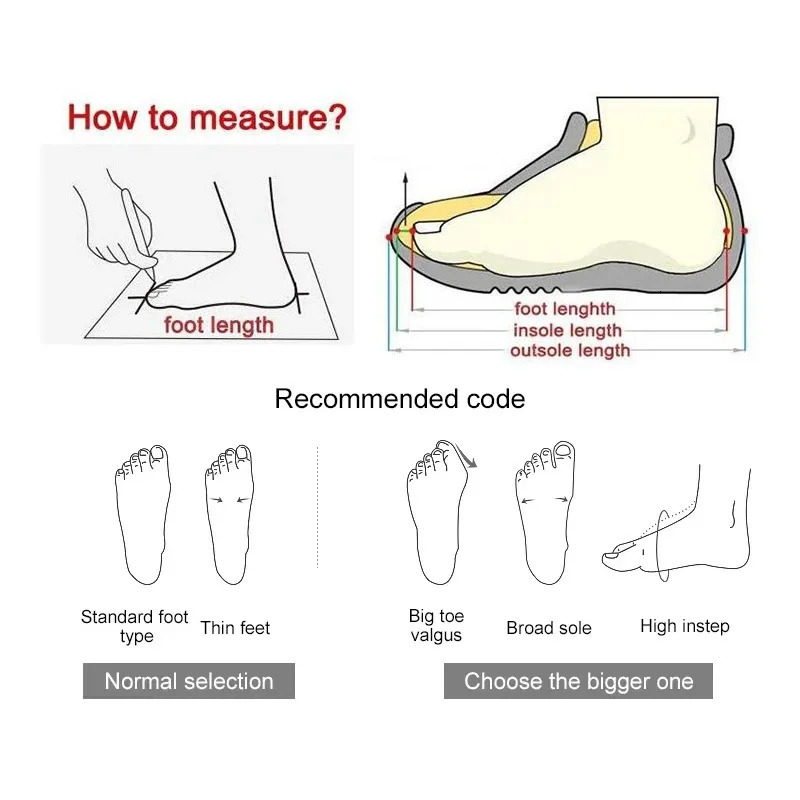 How to measure?

foot length

foot lenghth
insole length
outsole length

Recommended code

Standard foot type

Thin feet

Big toe valgus

Broad sole

High instep

Normal selection

Choose the bigger one