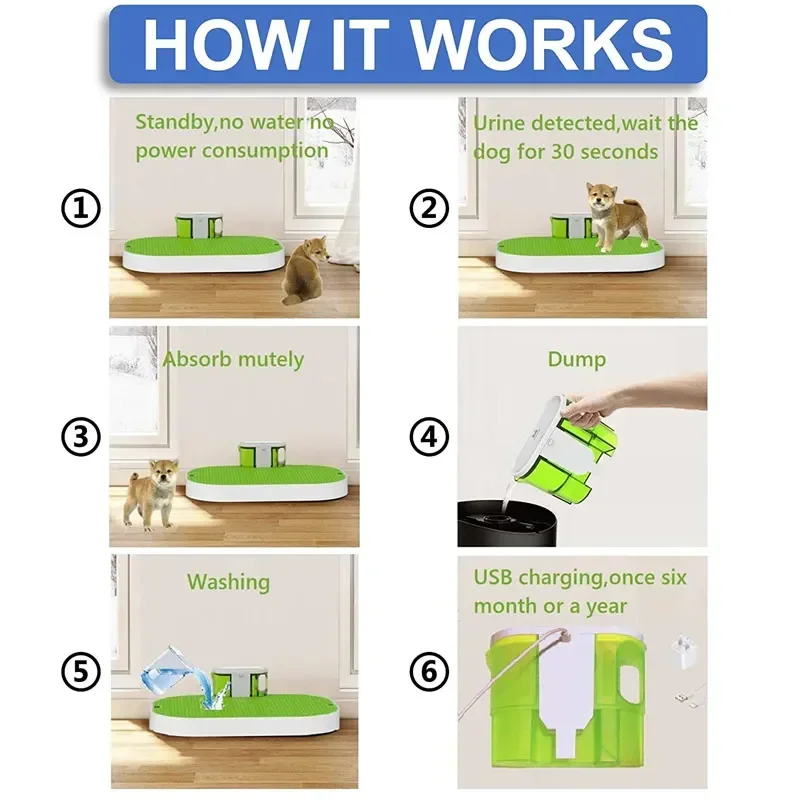 HOW IT WORKS

①

Standby,no water no power consumption

②

Urine detected,wait the dog for 30 seconds

③

Absorb mutely

④

Dump

⑤

Washing

⑥

USB charging,once six month or a year