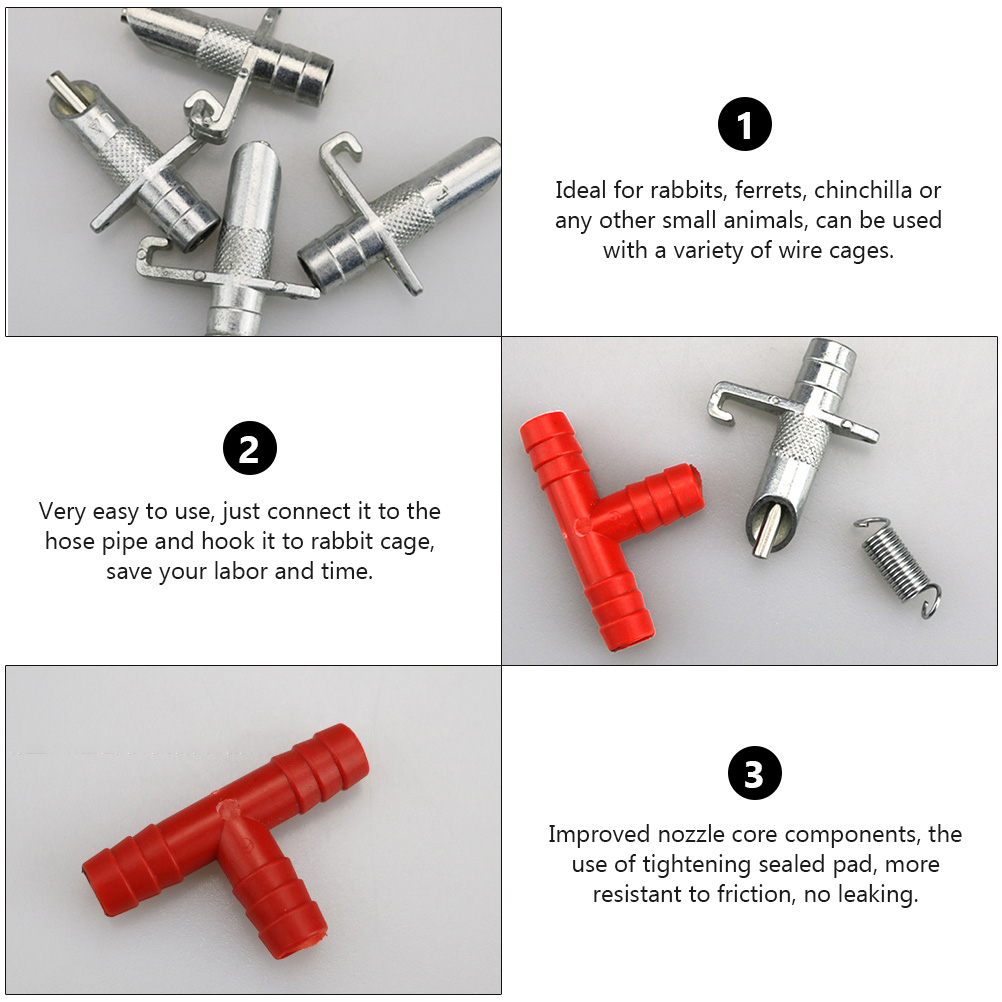 1

Ideal for rabbits, ferrets, chinchilla or any other small animals, can be used with a variety of wire cages.

2

Very easy to use, just connect it to the hose pipe and hook it to rabbit cage, save your labor and time.

3

Improved nozzle core components, the use of tightening sealed pad, more resistant to friction, no leaking.