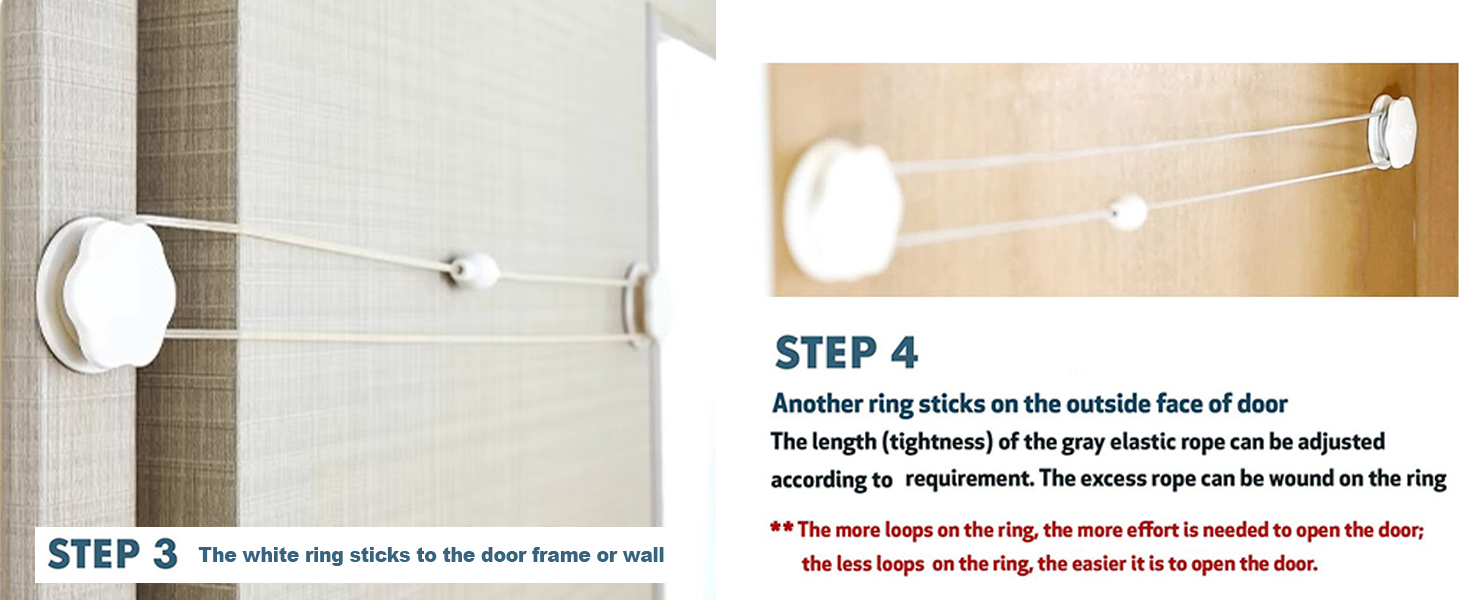 STEP 3 The white ring sticks to the door frame or wall

STEP 4

Another ring sticks on the outside face of door

The length (tightness) of the gray elastic rope can be adjusted according to requirement. The excess rope can be wound on the ring

** The more loops on the ring, the more effort is needed to open the door; the less loops on the ring, the easier it is to open the door.