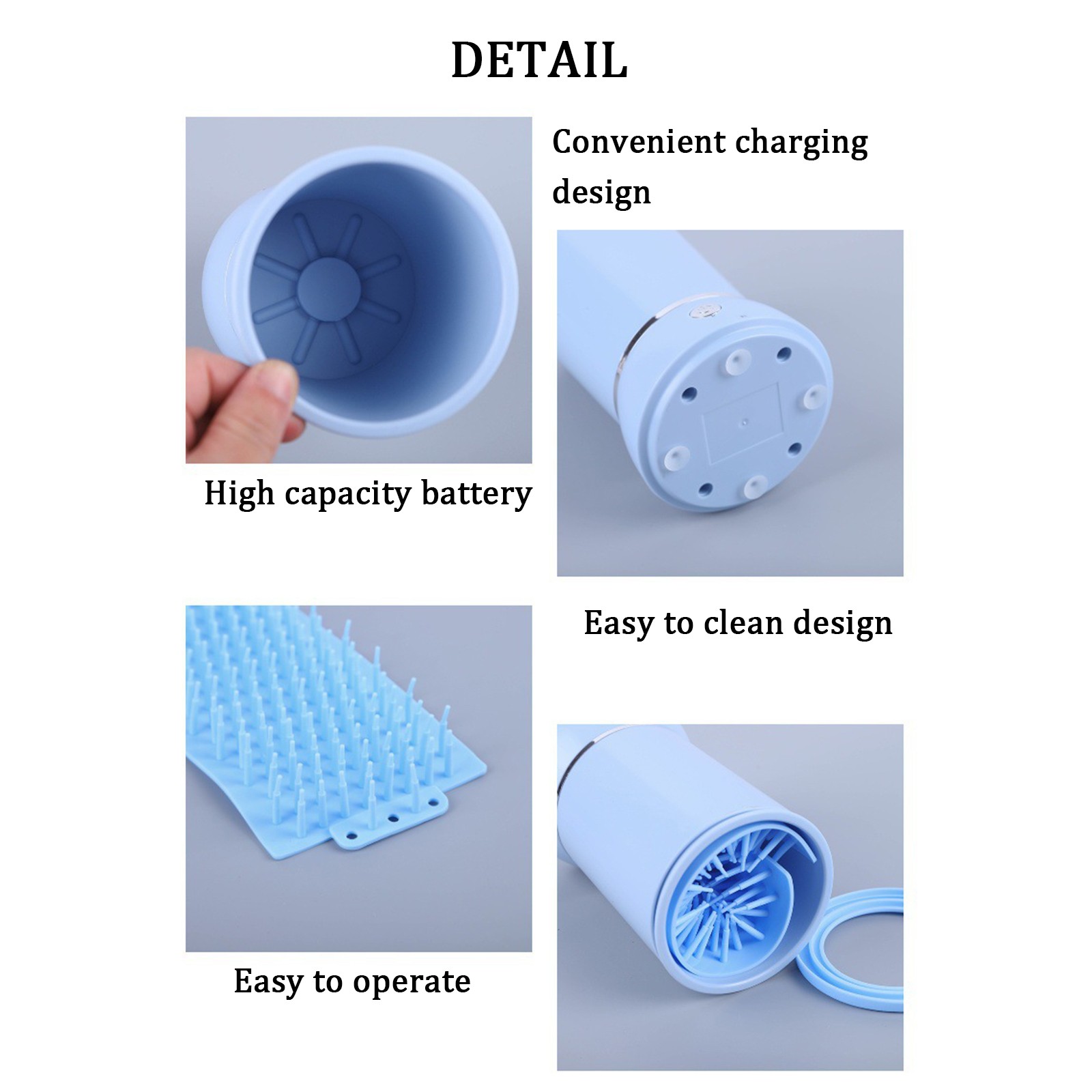 DETAIL

Convenient charging design

High capacity battery

Easy to clean design

Easy to operate