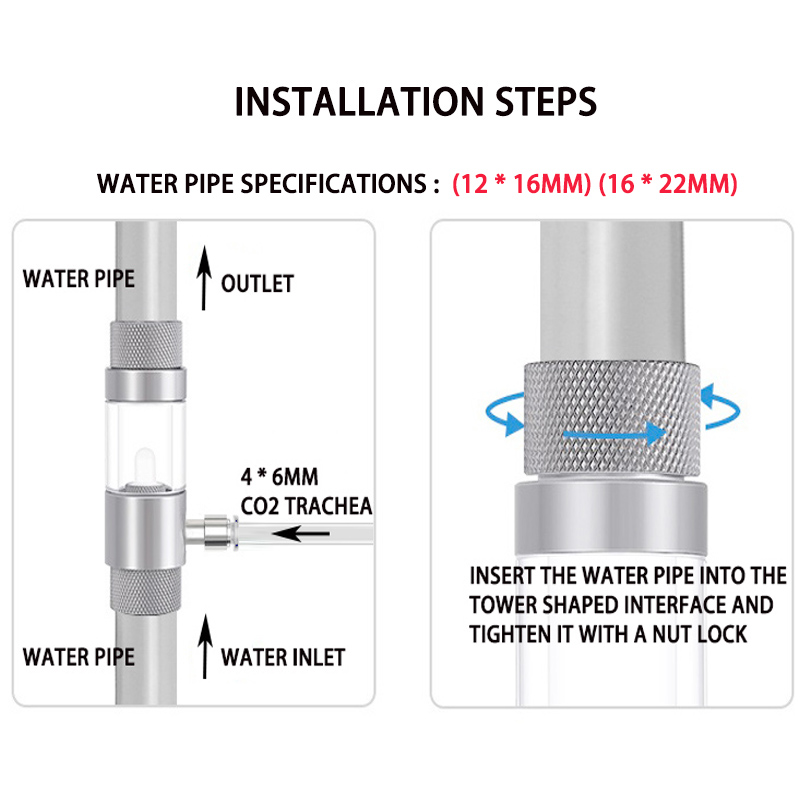 INSTALLATION STEPS

WATER PIPE SPECIFICATIONS : (12 * 16MM) (16 * 22MM)

WATER PIPE

OUTLET

4 * 6MM
CO2 TRACHEA

WATER PIPE

WATER INLET

INSERT THE WATER PIPE INTO THE TOWER SHAPED INTERFACE AND TIGHTEN IT WITH A NUT LOCK