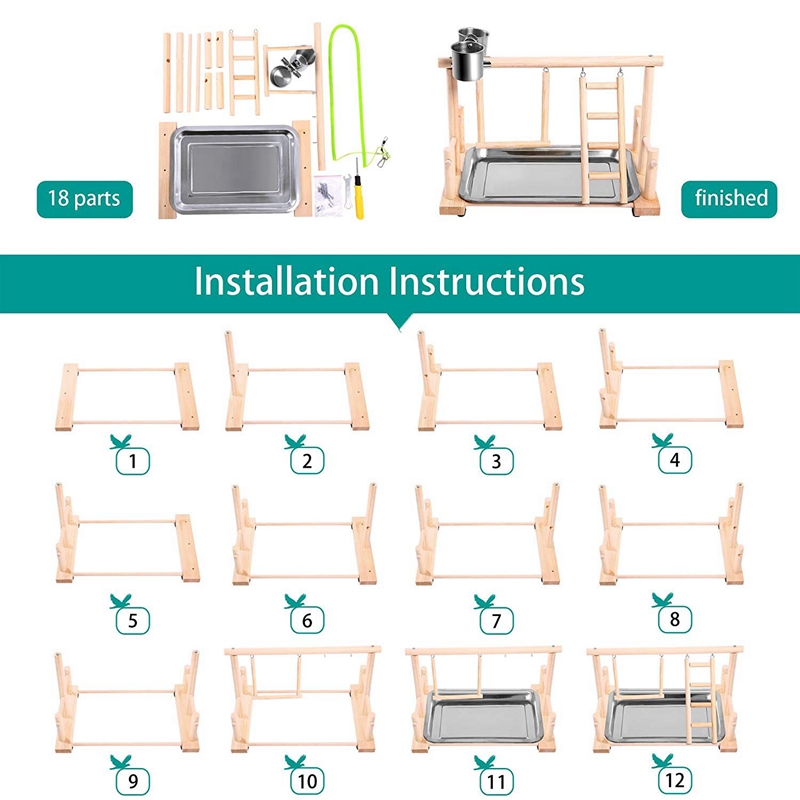 18 parts

finished

Installation Instructions

1

2

3

4

5

6

7

8

9

10

11

12