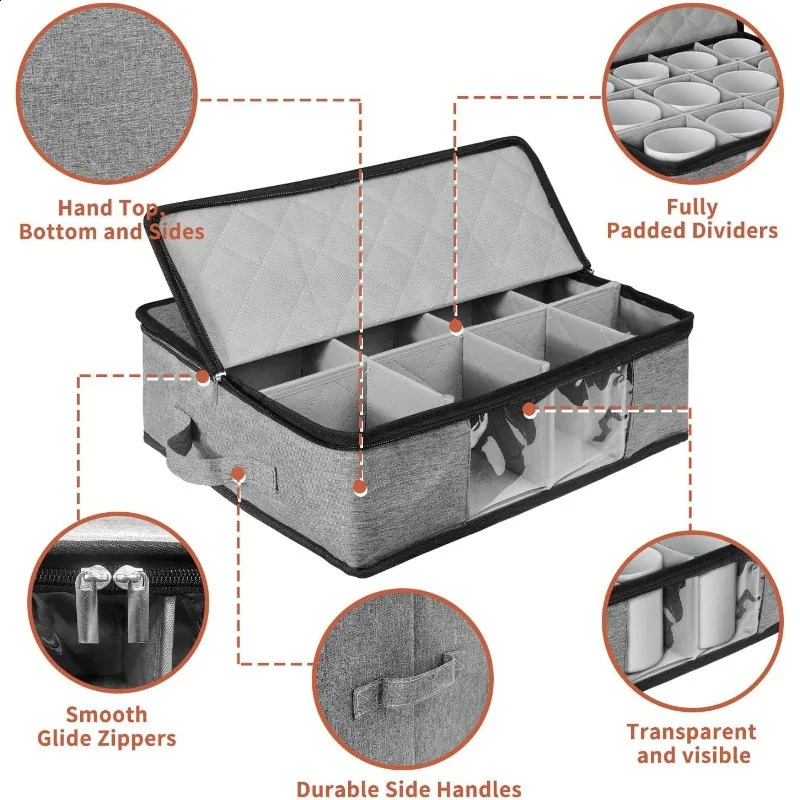 Hand Top, Bottom and Sides

Fully Padded Dividers

Smooth Glide Zippers

Durable Side Handles

Transparent and visible