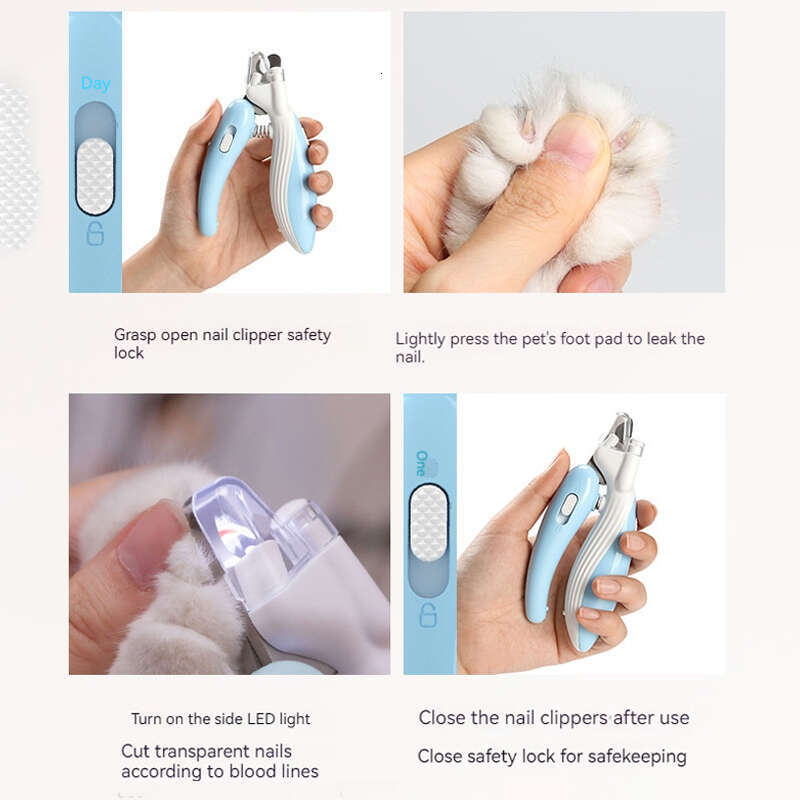 Day

Grasp open nail clipper safety lock

Lightly press the pet's foot pad to leak the nail.

One

Turn on the side LED light

Cut transparent nails according to blood lines

Close the nail clippers after use

Close safety lock for safekeeping