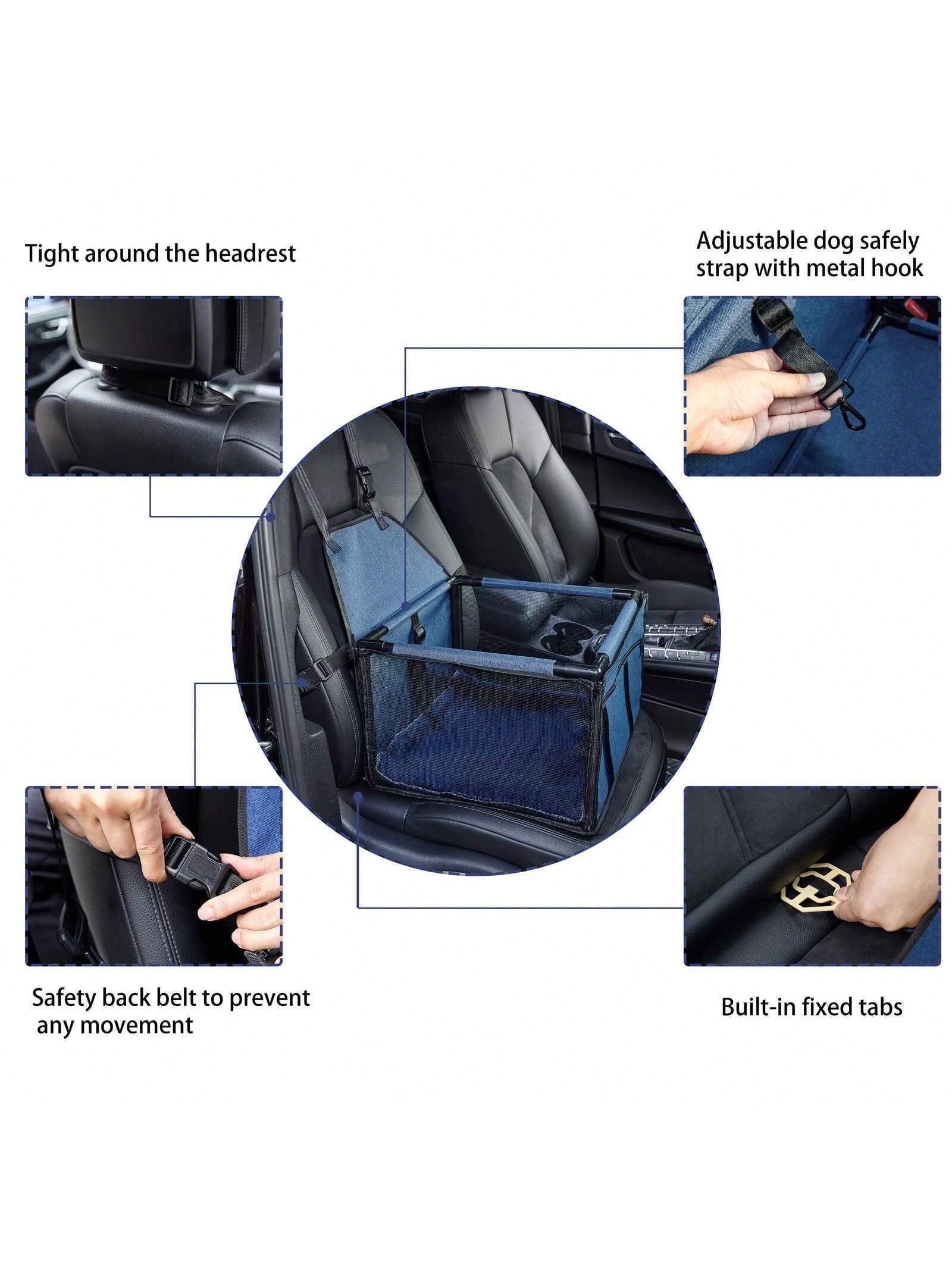 Tight around the headrest

Adjustable dog safely strap with metal hook

Safety back belt to prevent any movement

Built-in fixed tabs