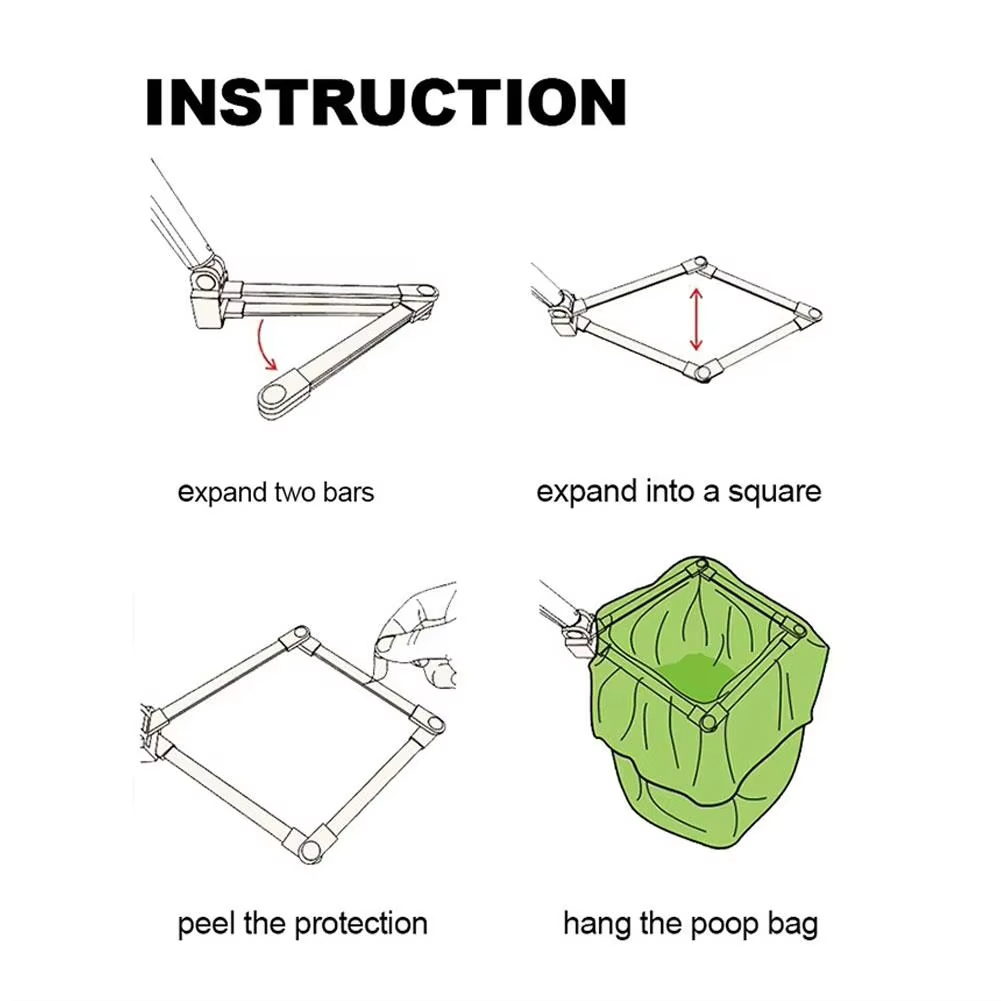 INSTRUCTION

expand two bars

expand into a square

peel the protection

hang the poop bag