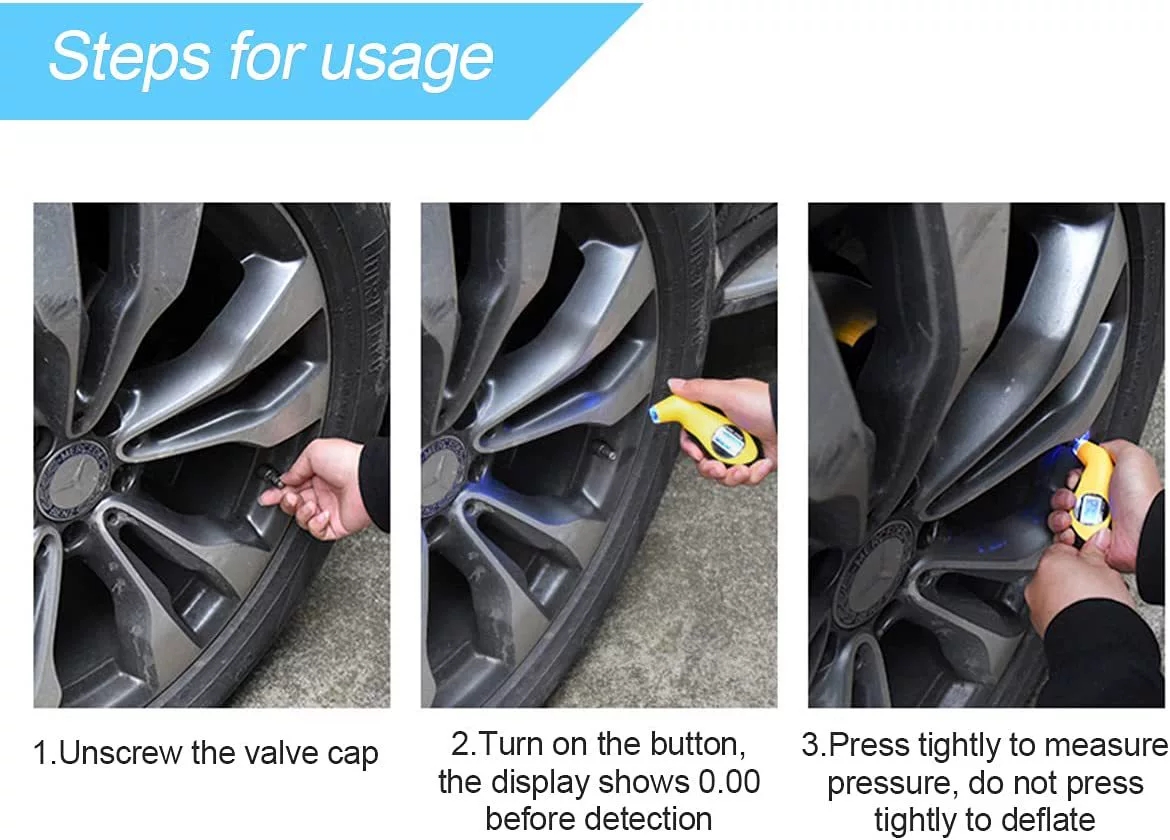 Steps for usage

1.Unscrew the valve cap

2.Turn on the button, the display shows 0.00 before detection

3.Press tightly to measure pressure, do not press tightly to deflate