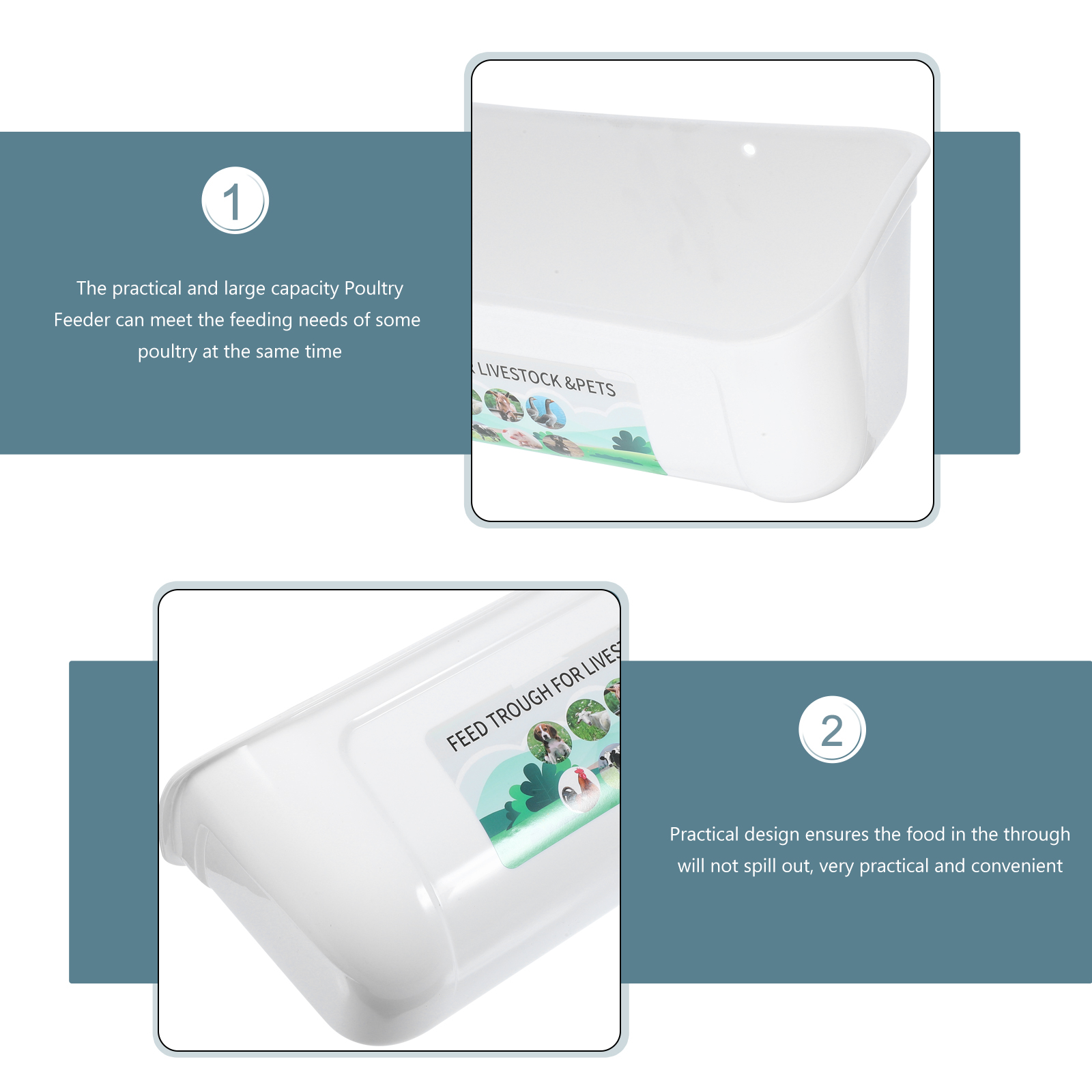 1

The practical and large capacity Poultry Feeder can meet the feeding needs of some poultry at the same time

LIVESTOCK &PETS

FEED TROUGH FOR LIVES

2

Practical design ensures the food in the through will not spill out, very practical and convenient