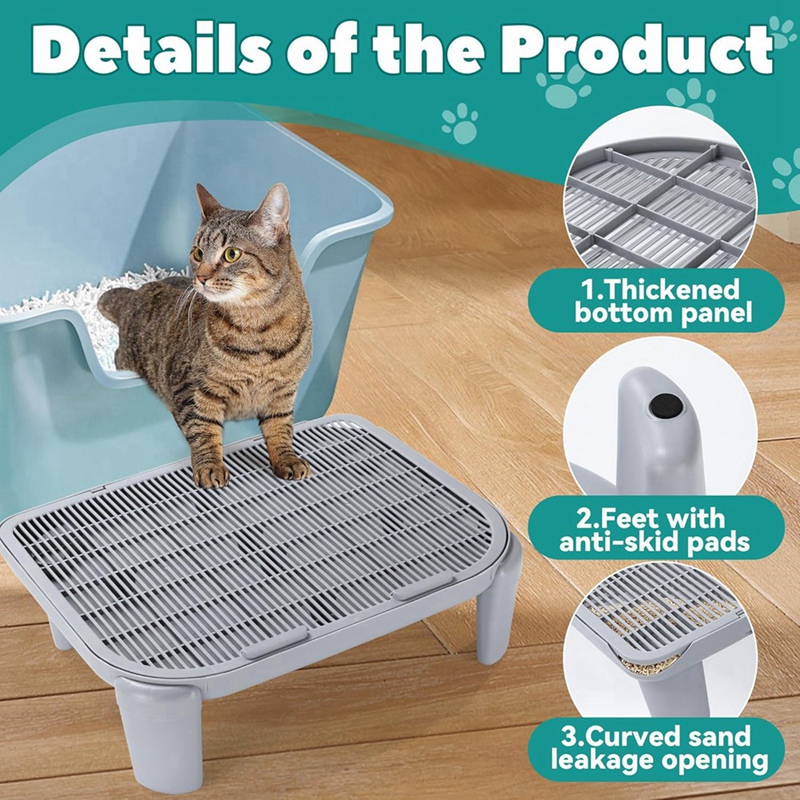 Details of the Product

1.Thickened bottom panel

2.Feet with anti-skid pads

3.Curved sand leakage opening