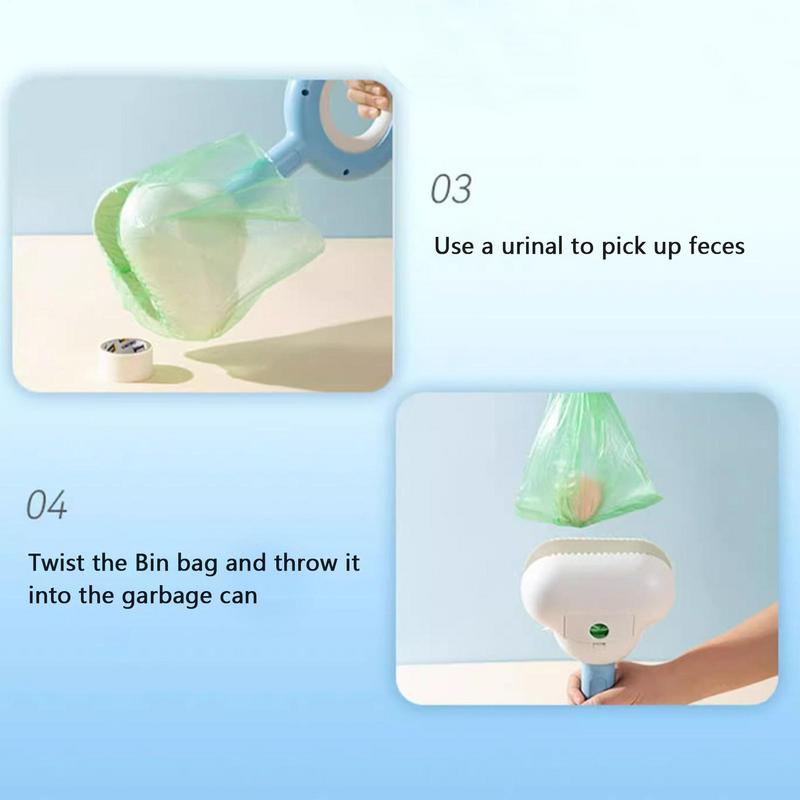 03

Use a urinal to pick up feces

04

Twist the Bin bag and throw it into the garbage can