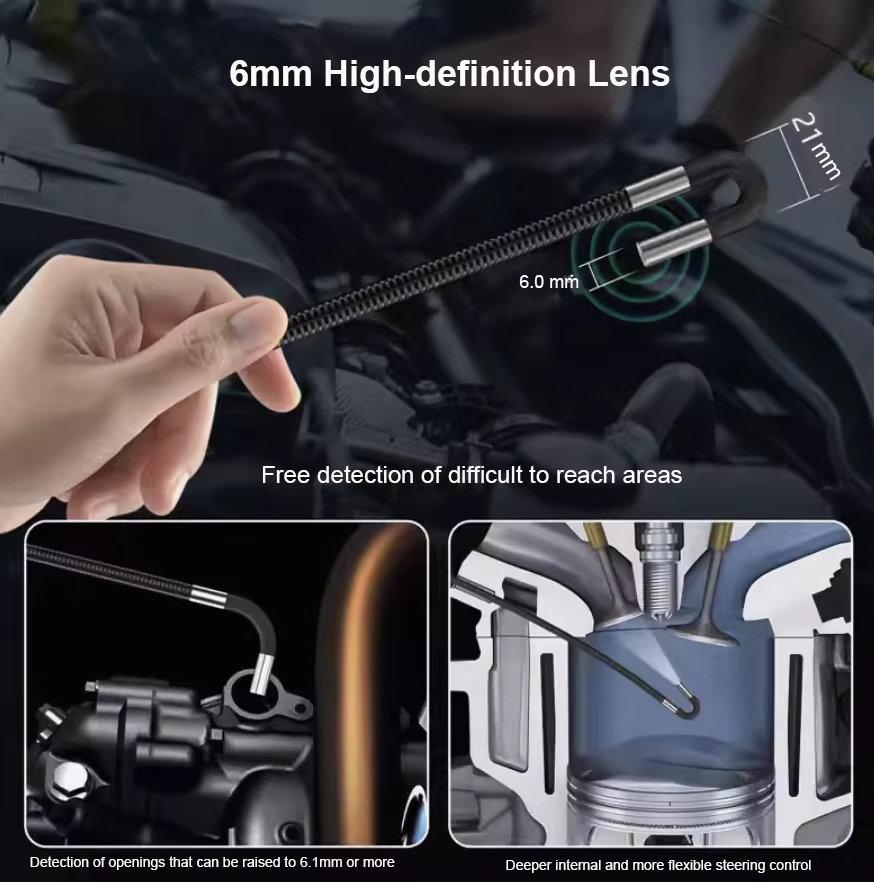 6mm High-definition Lens

21mm

6.0 mm

Free detection of difficult to reach areas

Detection of openings that can be raised to 6.1mm or more

Deeper internal and more flexible steering control