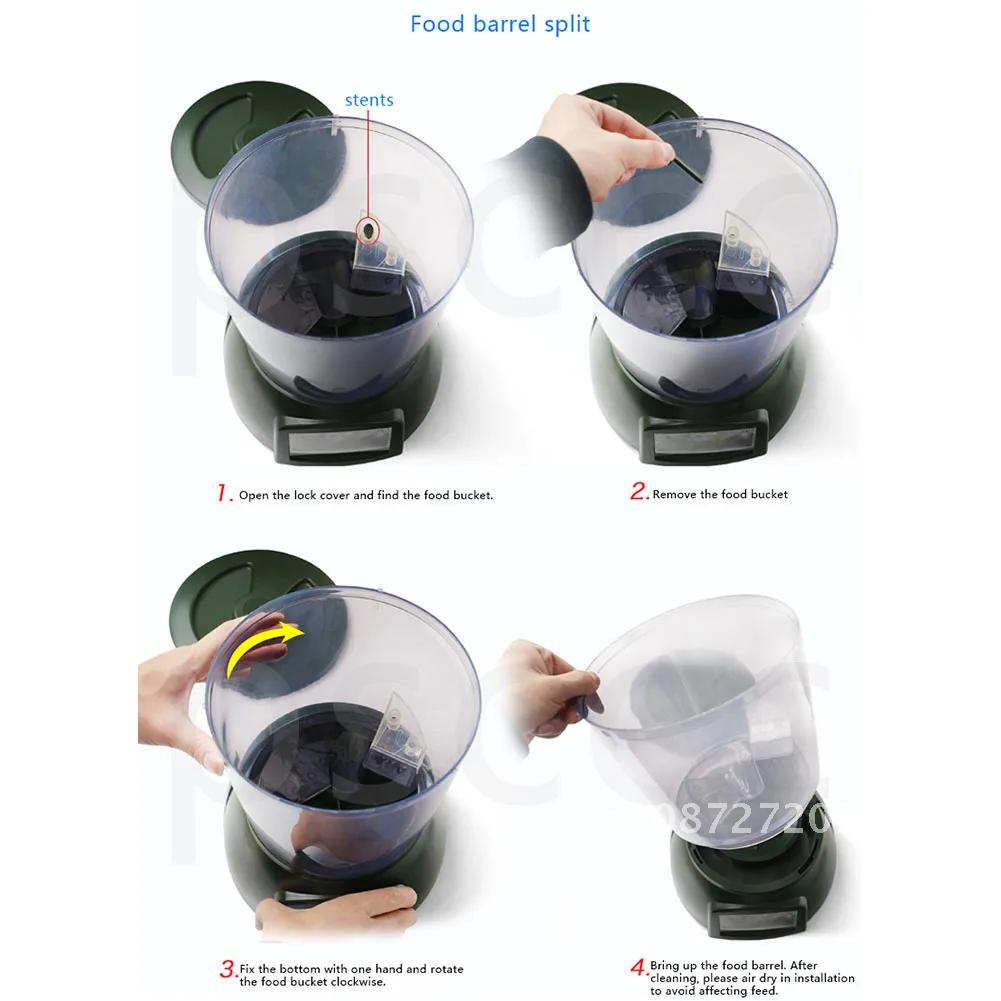 Food barrel split

stents

1. Open the lock cover and find the food bucket.

2. Remove the food bucket

3. Fix the bottom with one hand and rotate the food bucket clockwise.

4. Bring up the food barrel. After cleaning, please air dry in installation to avoid affecting feed.

0872720