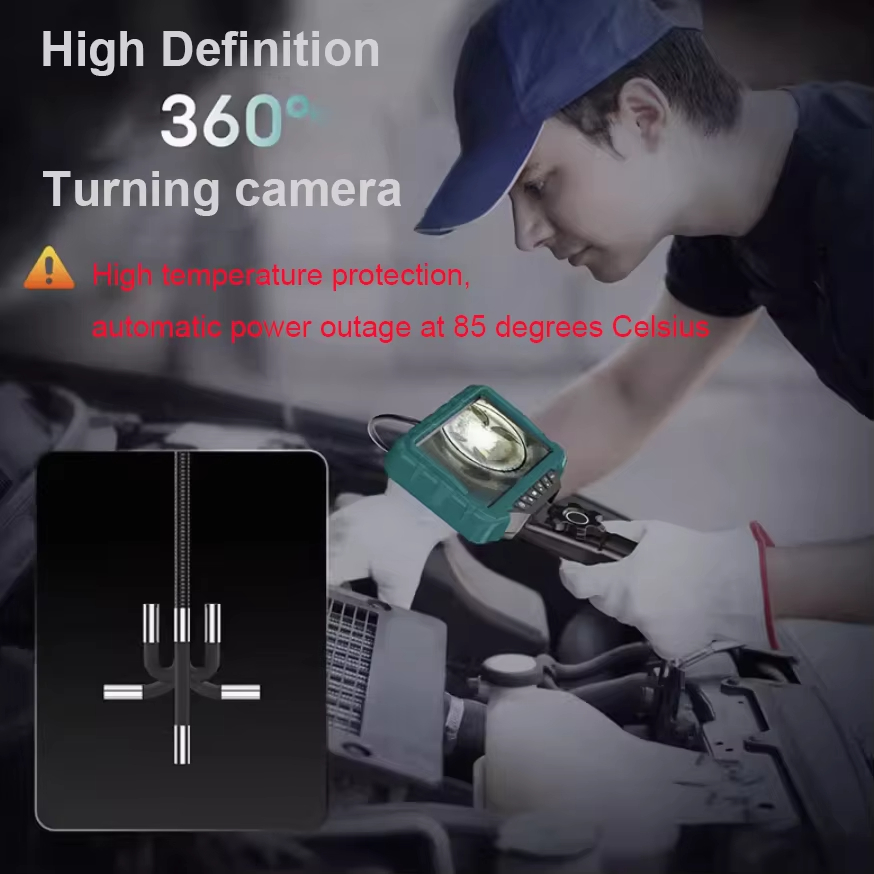 High Definition
360°
Turning camera

High temperature protection,
automatic power outage at 85 degrees Celsius