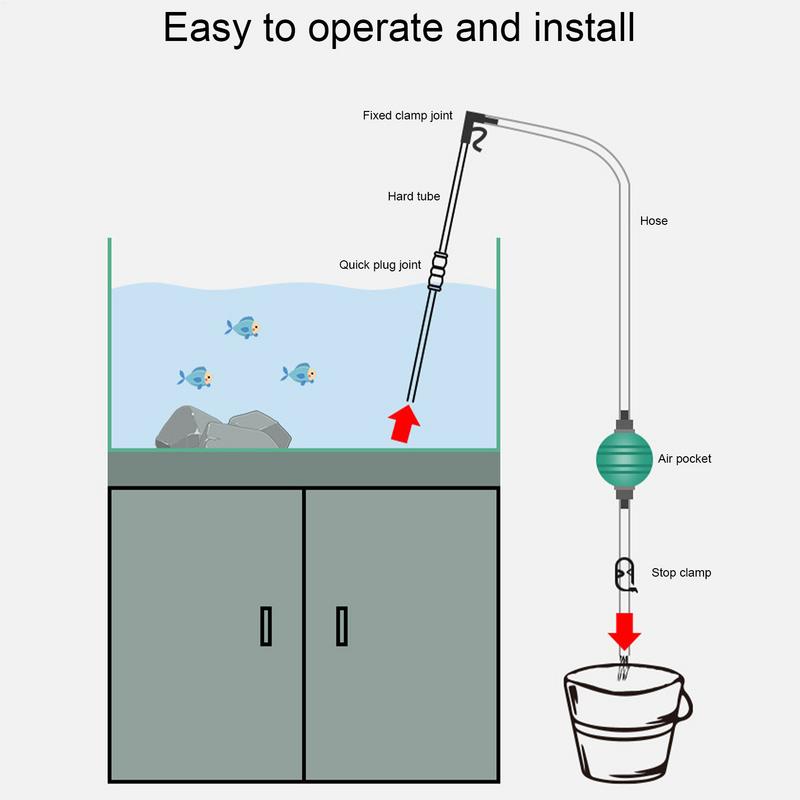 Easy to operate and install

Fixed clamp joint

Hard tube

Hose

Quick plug joint

Air pocket

Stop clamp