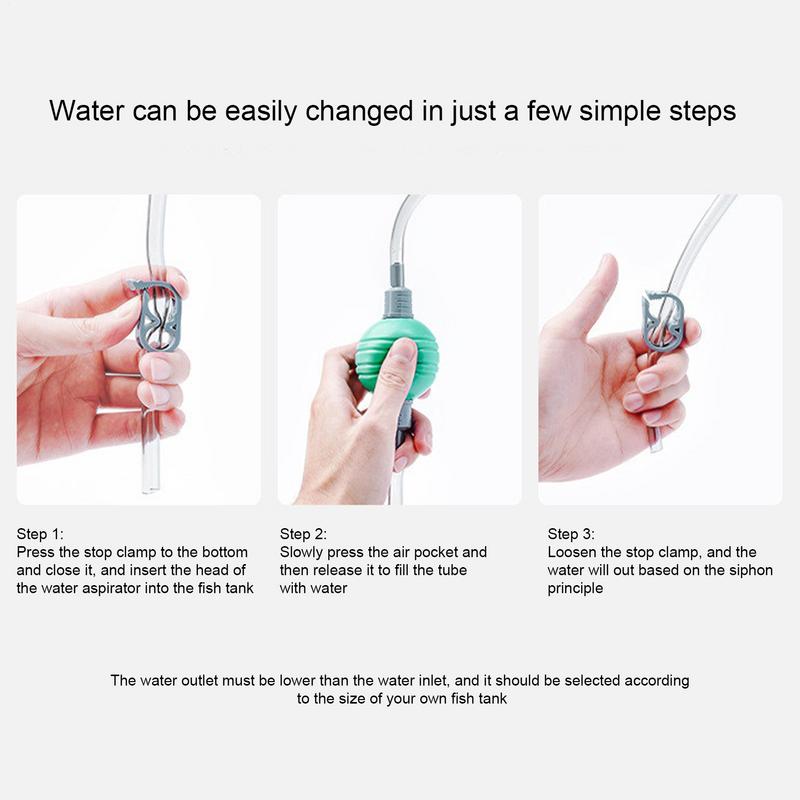 Water can be easily changed in just a few simple steps

Step 1:
Press the stop clamp to the bottom and close it, and insert the head of the water aspirator into the fish tank

Step 2:
Slowly press the air pocket and then release it to fill the tube with water

Step 3:
Loosen the stop clamp, and the water will out based on the siphon principle

The water outlet must be lower than the water inlet, and it should be selected according to the size of your own fish tank