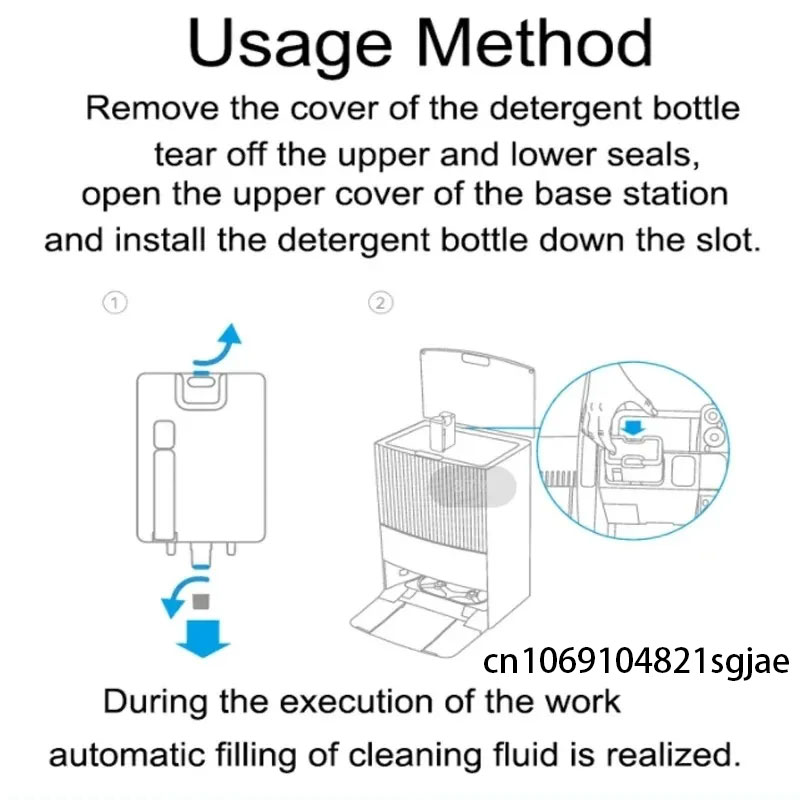 Usage Method

Remove the cover of the detergent bottle tear off the upper and lower seals, open the upper cover of the base station and install the detergent bottle down the slot.

①

②

cn1069104821sgjae

During the execution of the work automatic filling of cleaning fluid is realized.