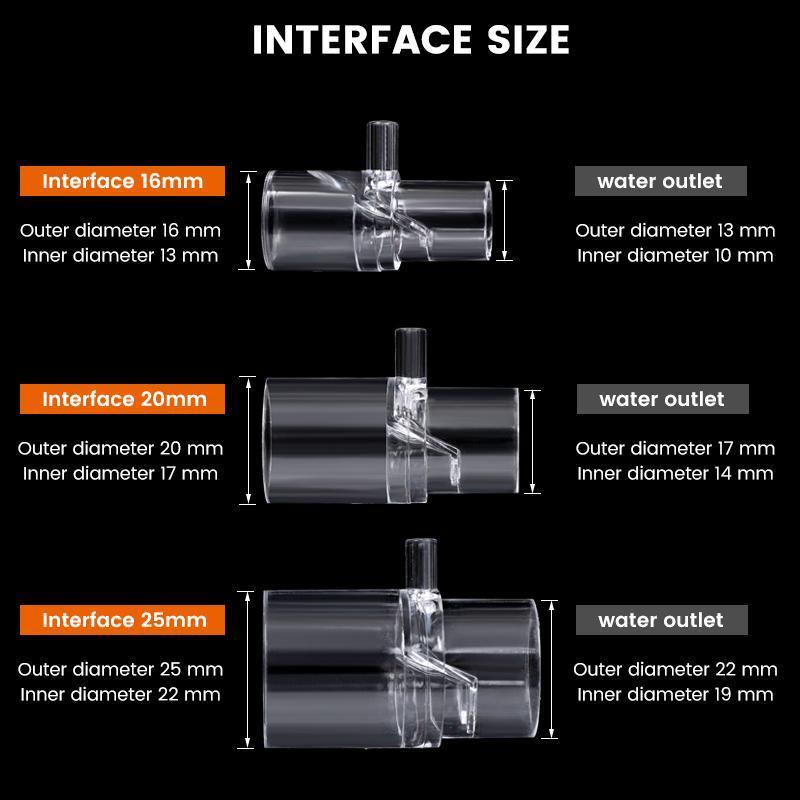 INTERFACE SIZE

Interface 16mm
Outer diameter 16 mm
Inner diameter 13 mm

water outlet
Outer diameter 13 mm
Inner diameter 10 mm

Interface 20mm
Outer diameter 20 mm
Inner diameter 17 mm

water outlet
Outer diameter 17 mm
Inner diameter 14 mm

Interface 25mm
Outer diameter 25 mm
Inner diameter 22 mm

water outlet
Outer diameter 22 mm
Inner diameter 19 mm