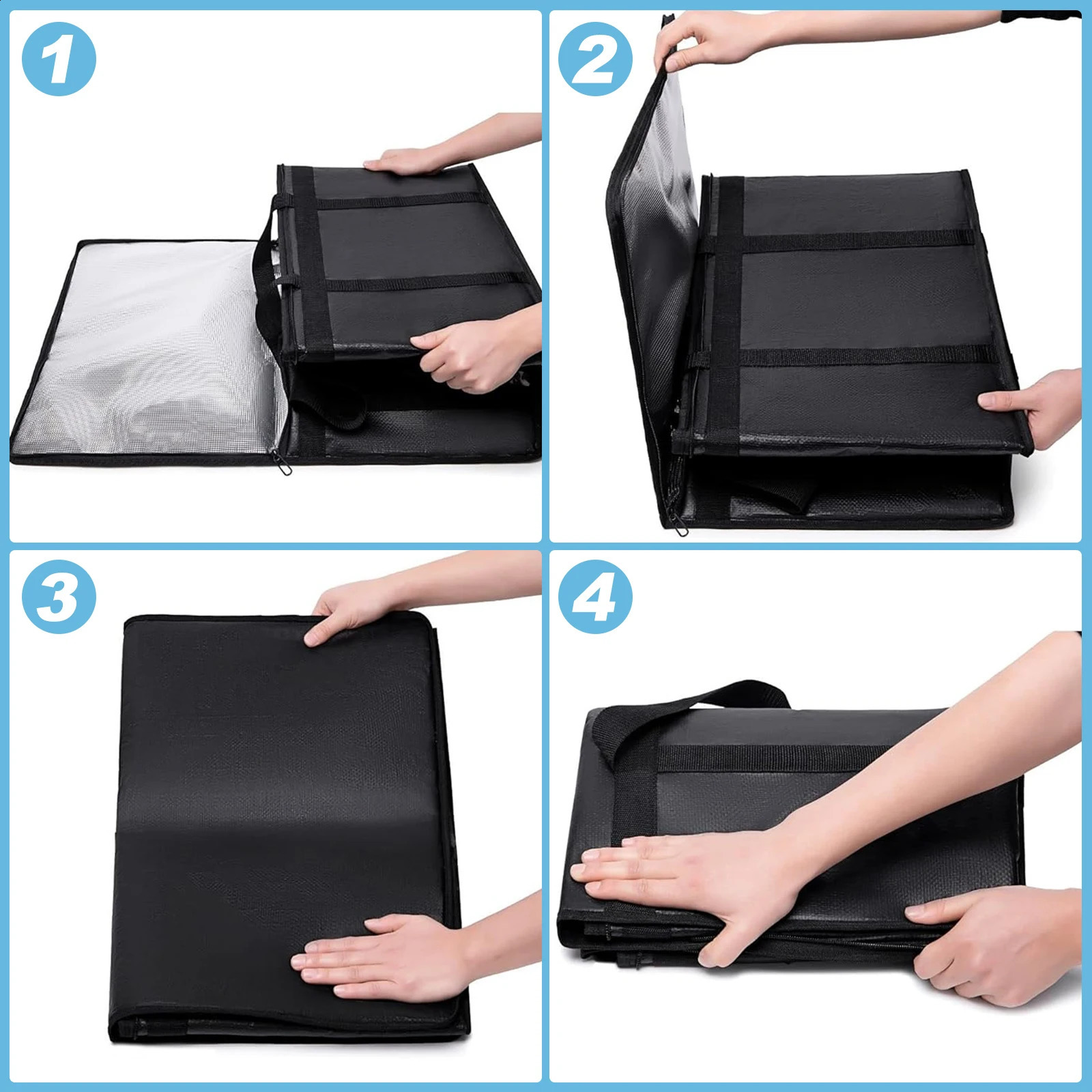 1
2
3
4