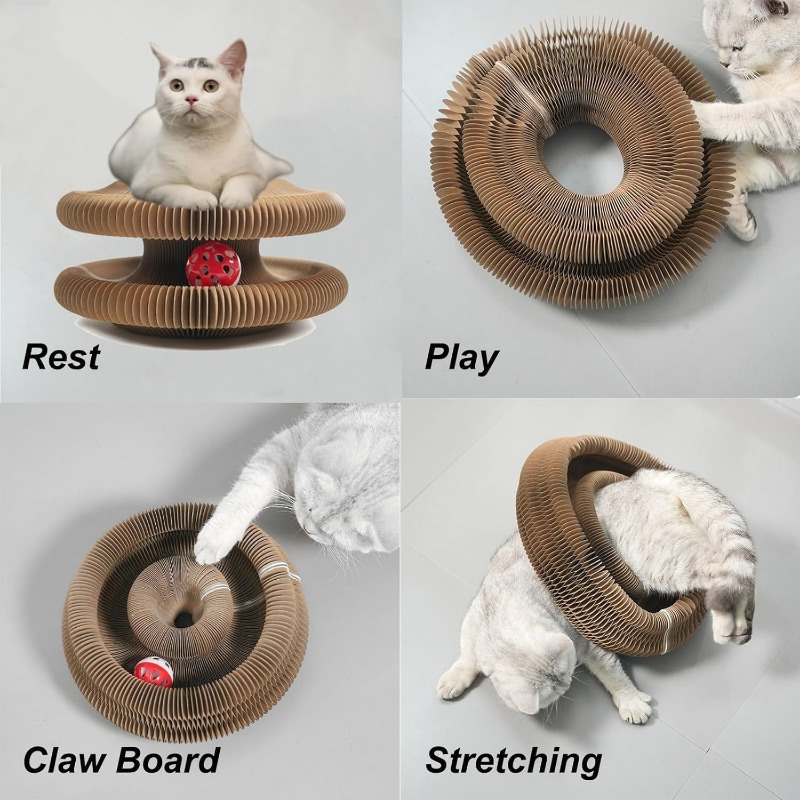 Rest

Play

Claw Board

Stretching