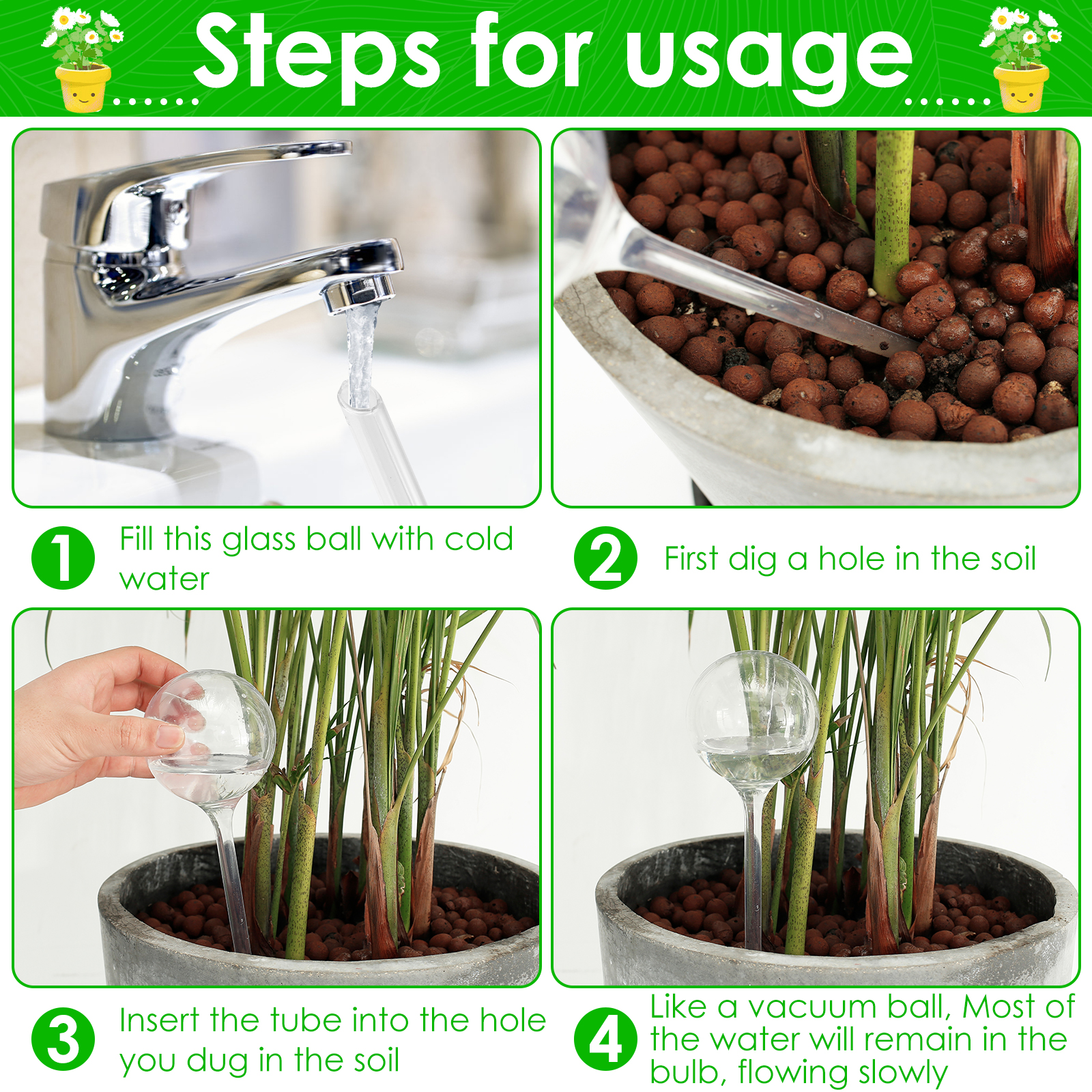 Steps for usage

1 Fill this glass ball with cold water

2 First dig a hole in the soil

3 Insert the tube into the hole you dug in the soil

4 Like a vacuum ball, Most of the water will remain in the bulb, flowing slowly