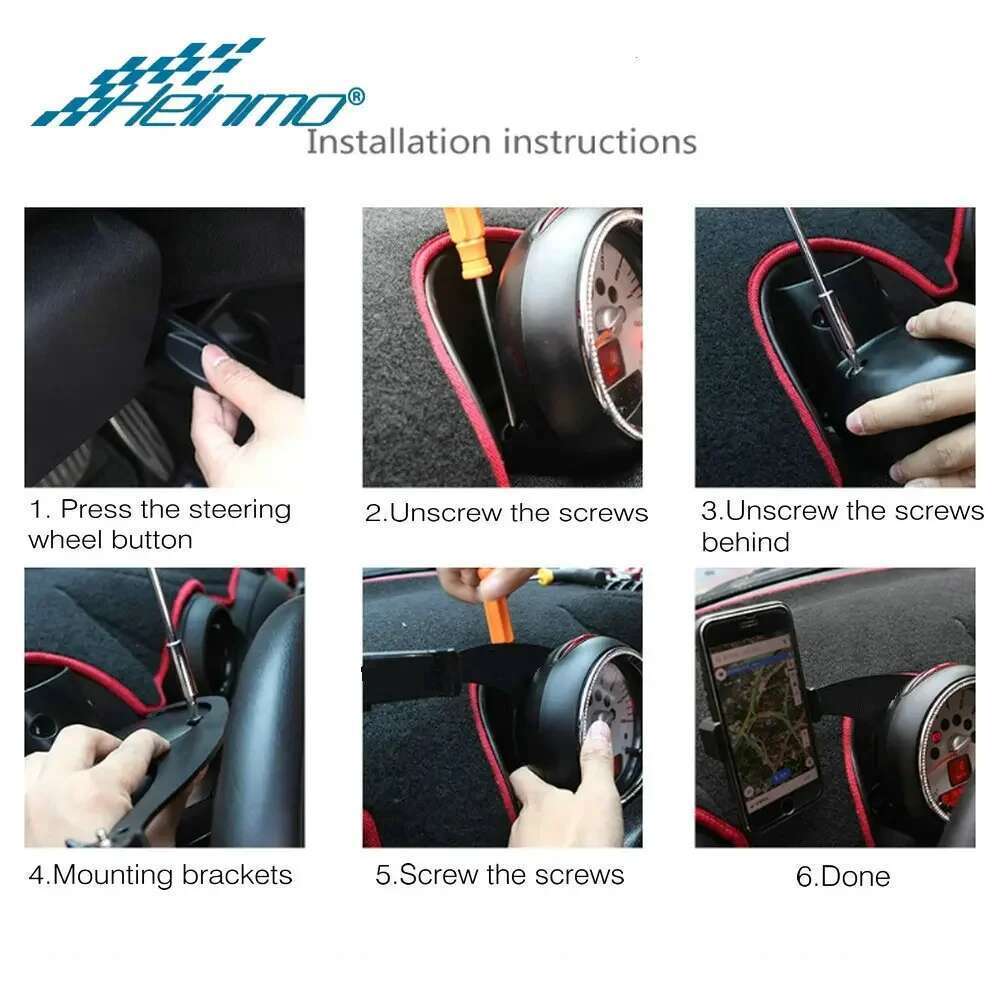 Heinmo®
Installation instructions

1. Press the steering wheel button

2.Unscrew the screws

3.Unscrew the screws behind

4.Mounting brackets

5.Screw the screws

6.Done