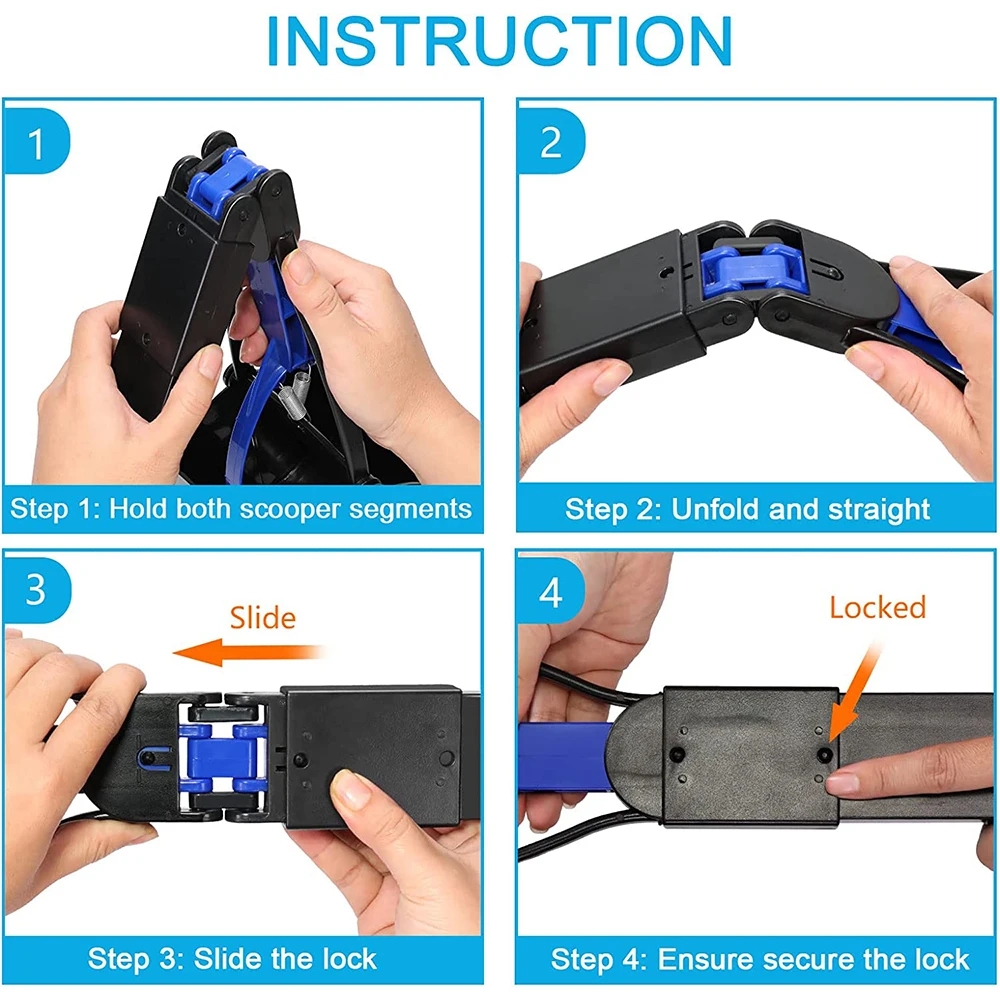 INSTRUCTION

1

Step 1: Hold both scooper segments

2

Step 2: Unfold and straight

3

Slide

Step 3: Slide the lock

4

Locked

Step 4: Ensure secure the lock