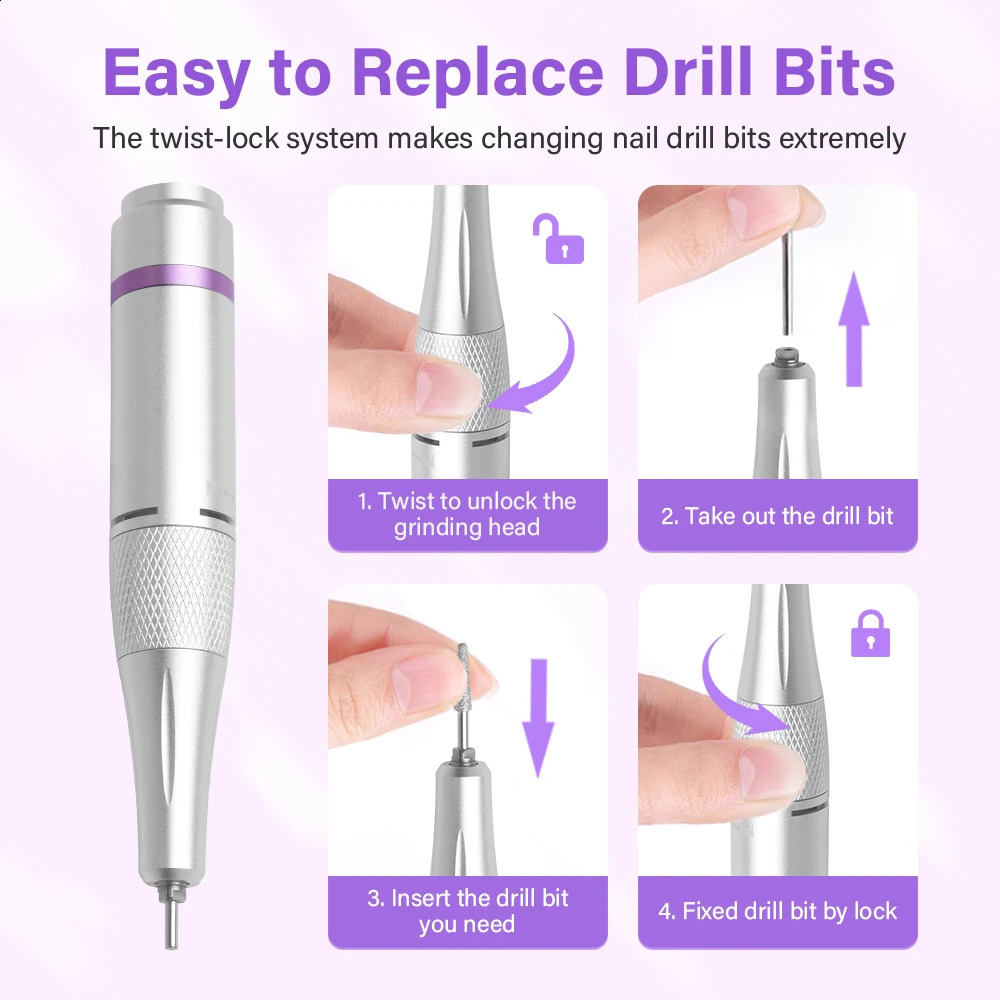 Easy to Replace Drill Bits

The twist-lock system makes changing nail drill bits extremely

1. Twist to unlock the grinding head

2. Take out the drill bit

3. Insert the drill bit you need

4. Fixed drill bit by lock