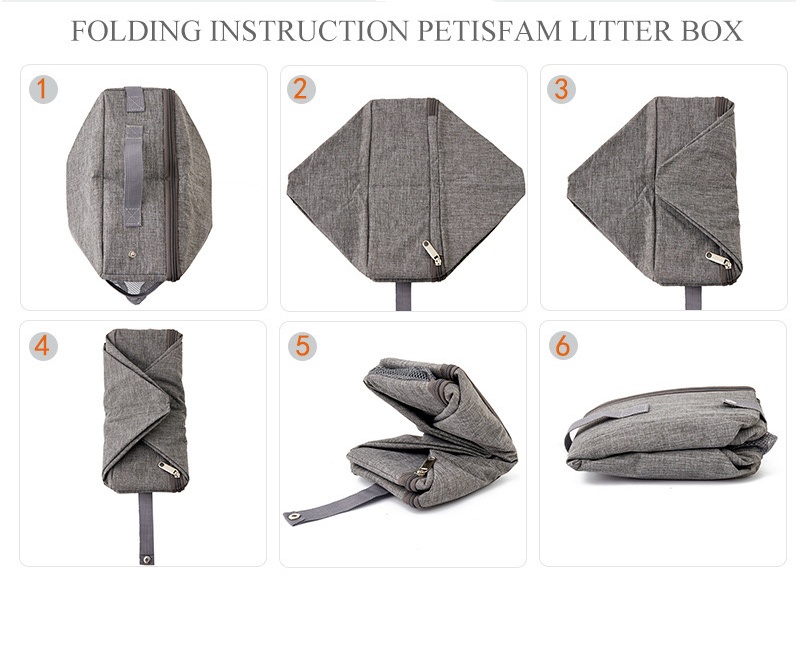 FOLDING INSTRUCTION PETISFAM LITTER BOX

1

2

3

4

5

6